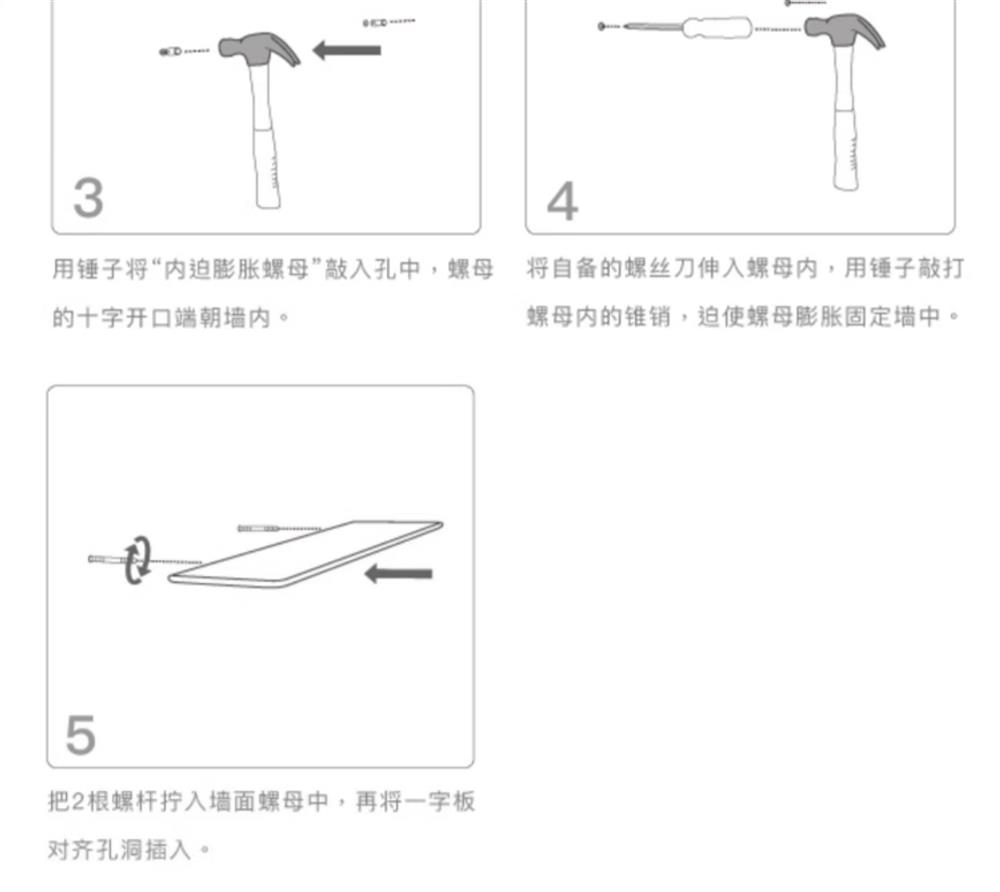 3

用锤子将“内迫膨胀螺母”敲入孔中，螺母的十字开口端朝墙内。

4

将自备的螺丝刀伸入螺母内，用锤子敲打螺母内的锥销，迫使螺母膨胀固定墙中。

5

把2根螺杆拧入墙面螺母中，再将一字板对齐孔洞插入。