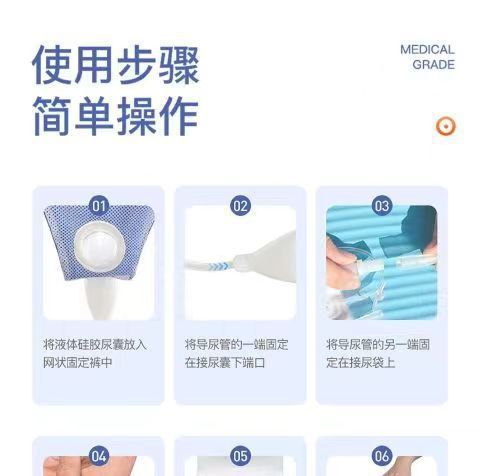 使用步骤
简单操作

MEDICAL
GRADE

01
将液体硅胶尿囊放入网状固定裤中

02
将导尿管的一端固定在接尿囊下端口

03
将导尿管的另一端固定在接尿袋上

04

05

06