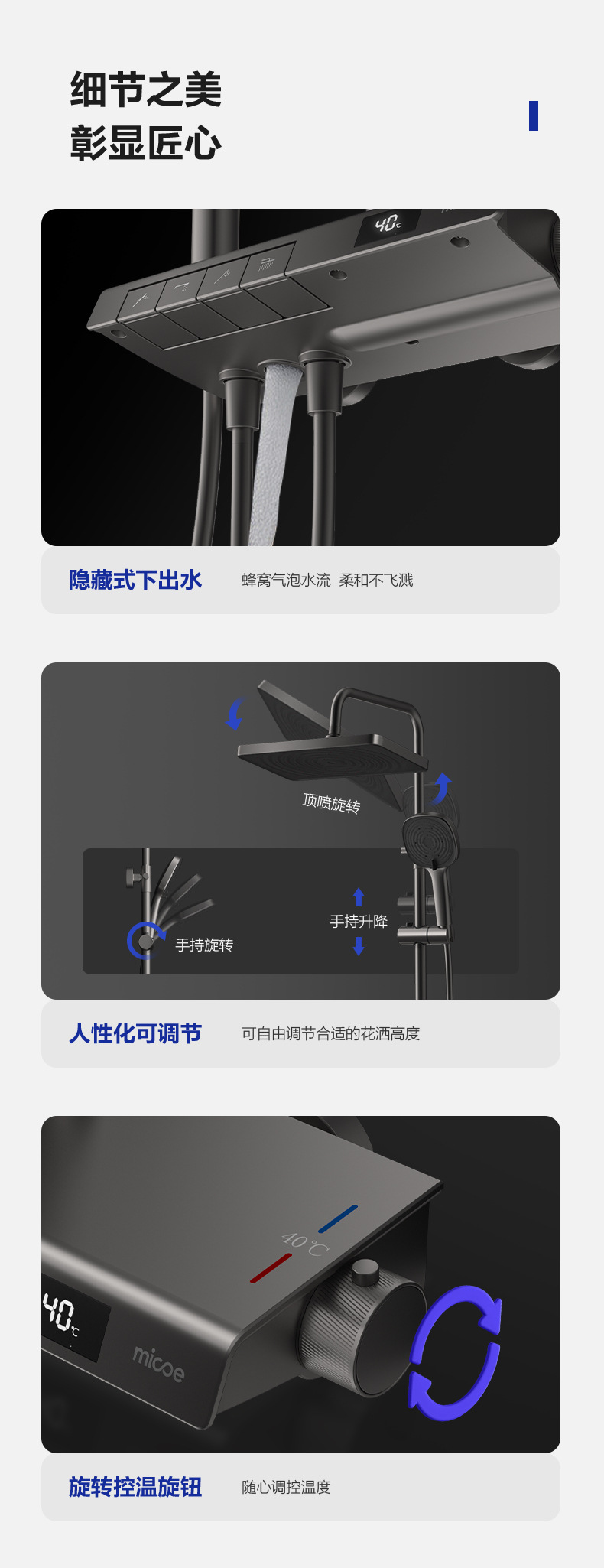 细节之美
彰显匠心

40℃

隐藏式下出水　　蜂窝气泡水流 柔和不飞溅

顶喷旋转

手持旋转

手持升降

人性化可调节　　可自由调节合适的花洒高度

40℃

40℃

micoe

旋转控温旋钮　　随心调控温度