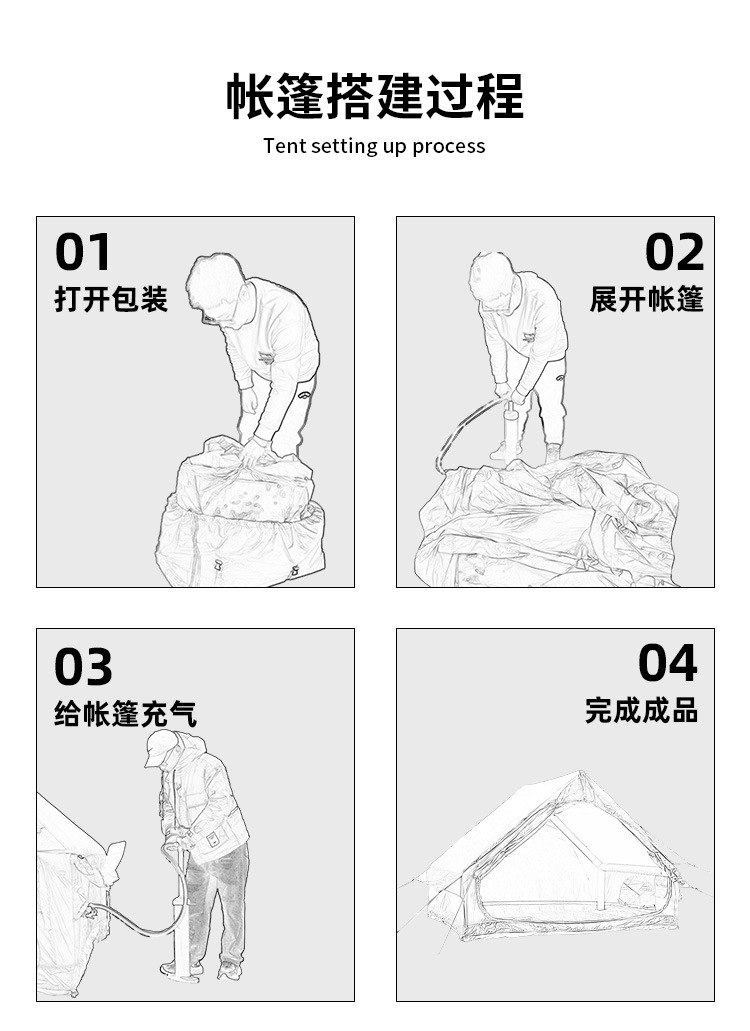 帐篷搭建过程
Tent setting up process

01
打开包装

02
展开帐篷

03
给帐篷充气

04
完成成品