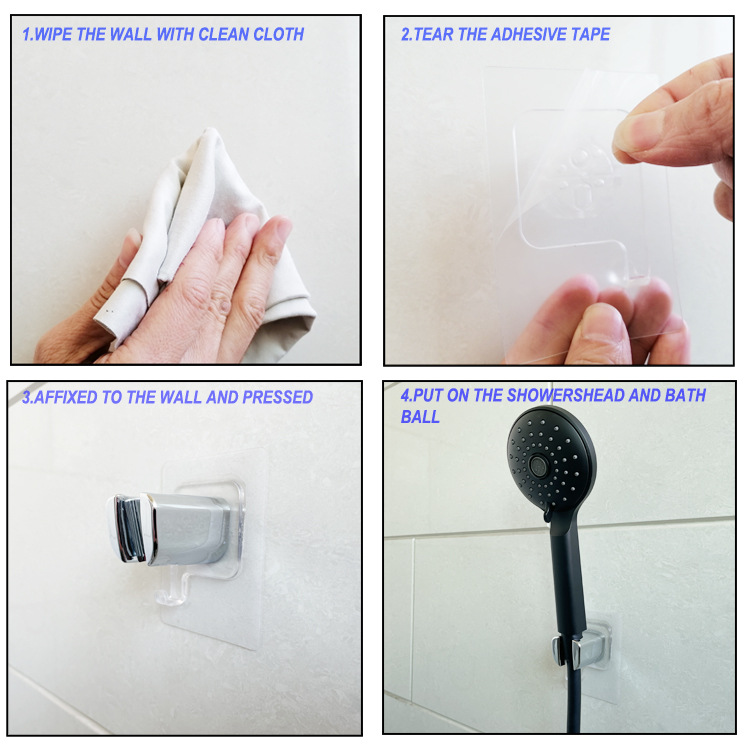 1.WIPE THE WALL WITH CLEAN CLOTH

2.TEAR THE ADHESIVE TAPE

3.AFFIXED TO THE WALL AND PRESSED

4.PUT ON THE SHOWERSHEAD AND BATH BALL