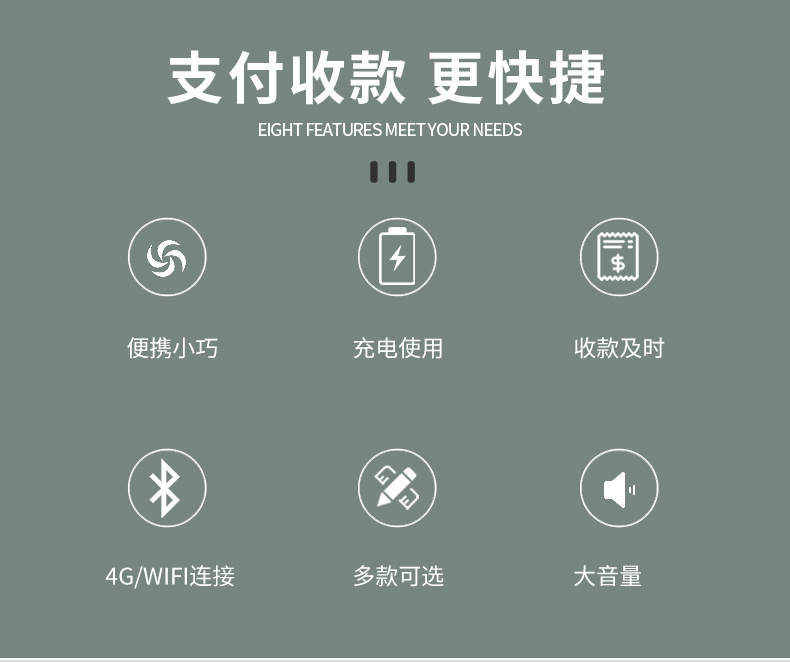 支付收款 更快捷

EIGHT FEATURES MEET YOUR NEEDS

便携小巧

充电使用

收款及时

4G/WIFI连接

多款可选

大音量