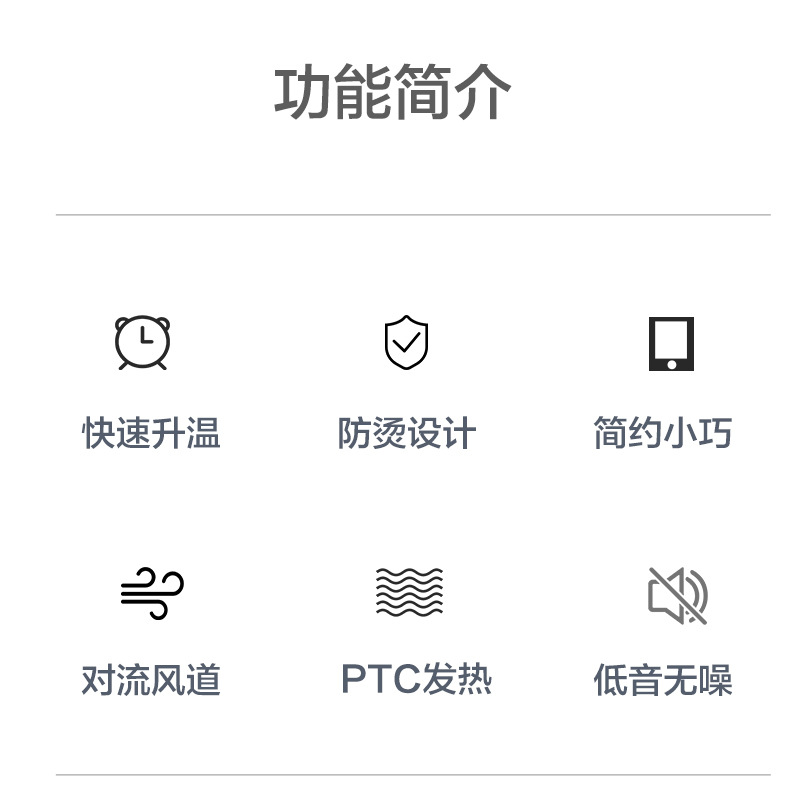 功能简介

快速升温 防烫设计 简约小巧

对流风道 PTC发热 低音无噪