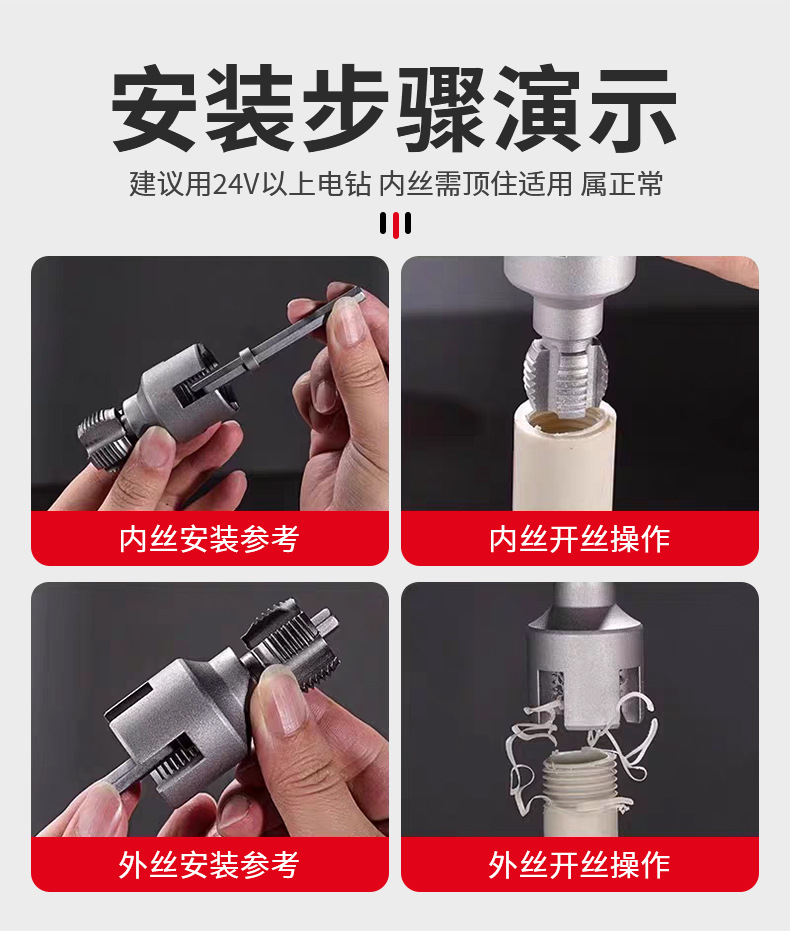 安装步骤演示

建议用24V以上电钻 内丝需顶住适用 属正常

内丝安装参考

内丝开丝操作

外丝安装参考

外丝开丝操作