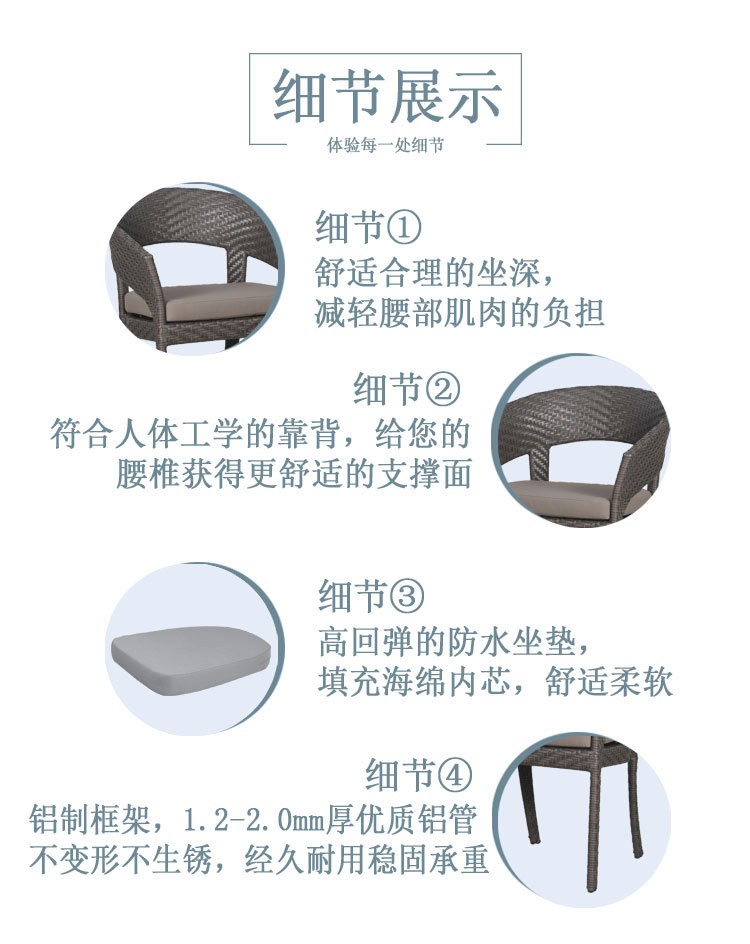 细节展示

体验每一处细节

细节①

舒适合理的坐深，
减轻腰部肌肉的负担

细节②

符合人体工学的靠背，给您的
腰椎获得更舒适的支撑面

细节③

高回弹的防水坐垫，
填充海绵内芯，舒适柔软

细节④

铝制框架，1.2-2.0mm厚优质铝管
不变形不生锈，经久耐用稳固承重