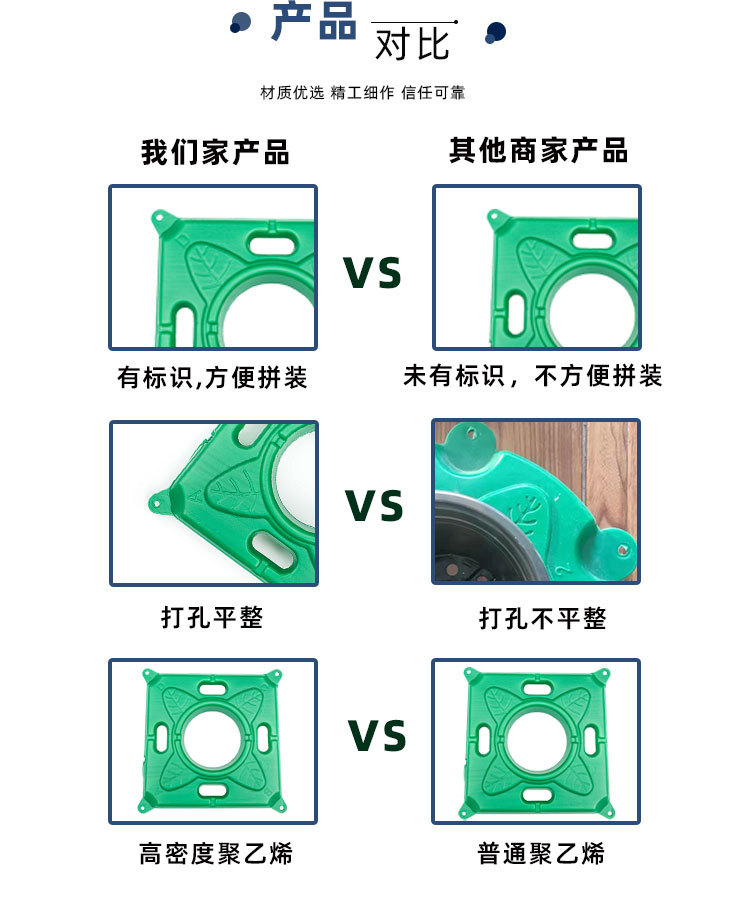 产品 对比

材质优选 精工细作 信任可靠

我们家产品

其他商家产品

VS

有标识,方便拼装

未有标识，不方便拼装

VS

打孔平整

打孔不平整

VS

高密度聚乙烯

普通聚乙烯