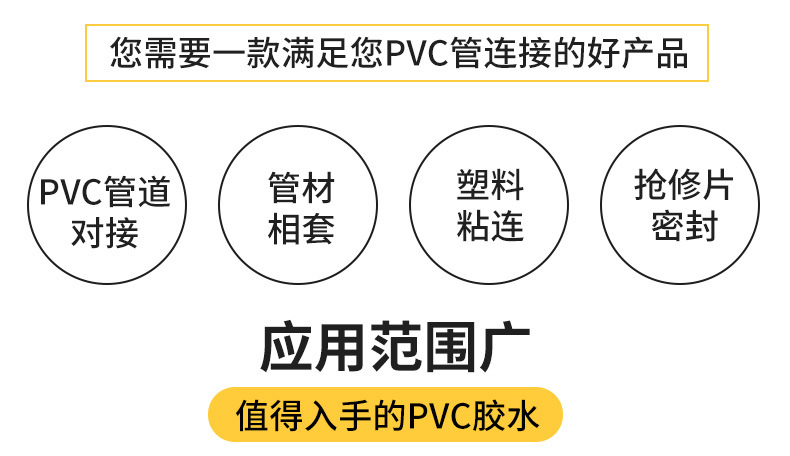 您需要一款满足您PVC管连接的好产品

PVC管道
对接

管材
相套

塑料
粘连

抢修片
密封

应用范围广

值得入手的PVC胶水