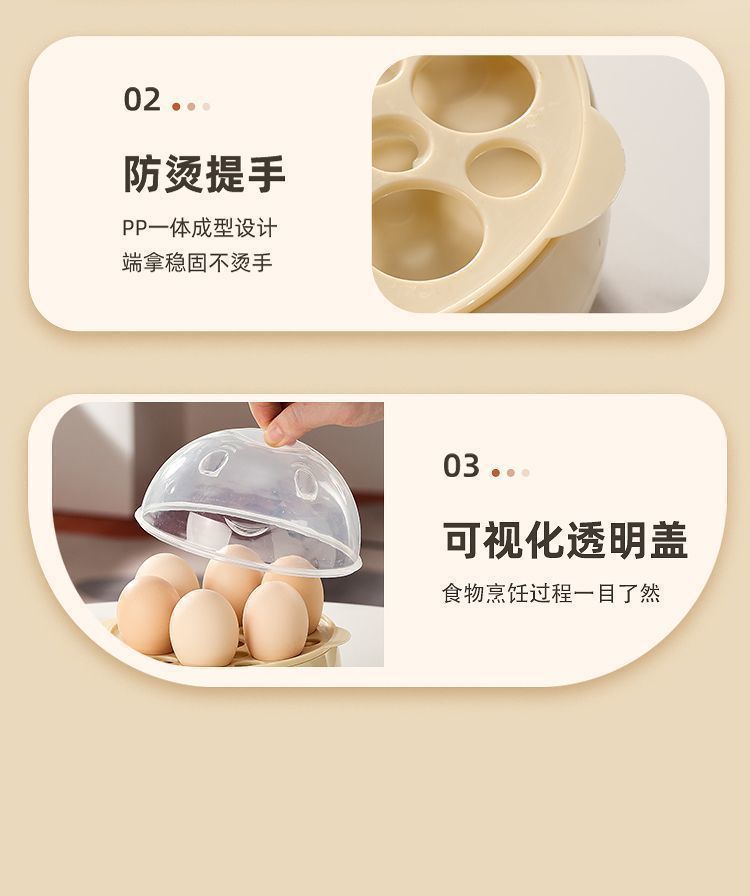 02

防烫提手

PP一体成型设计
端拿稳固不烫手

03

可视化透明盖

食物烹饪过程一目了然