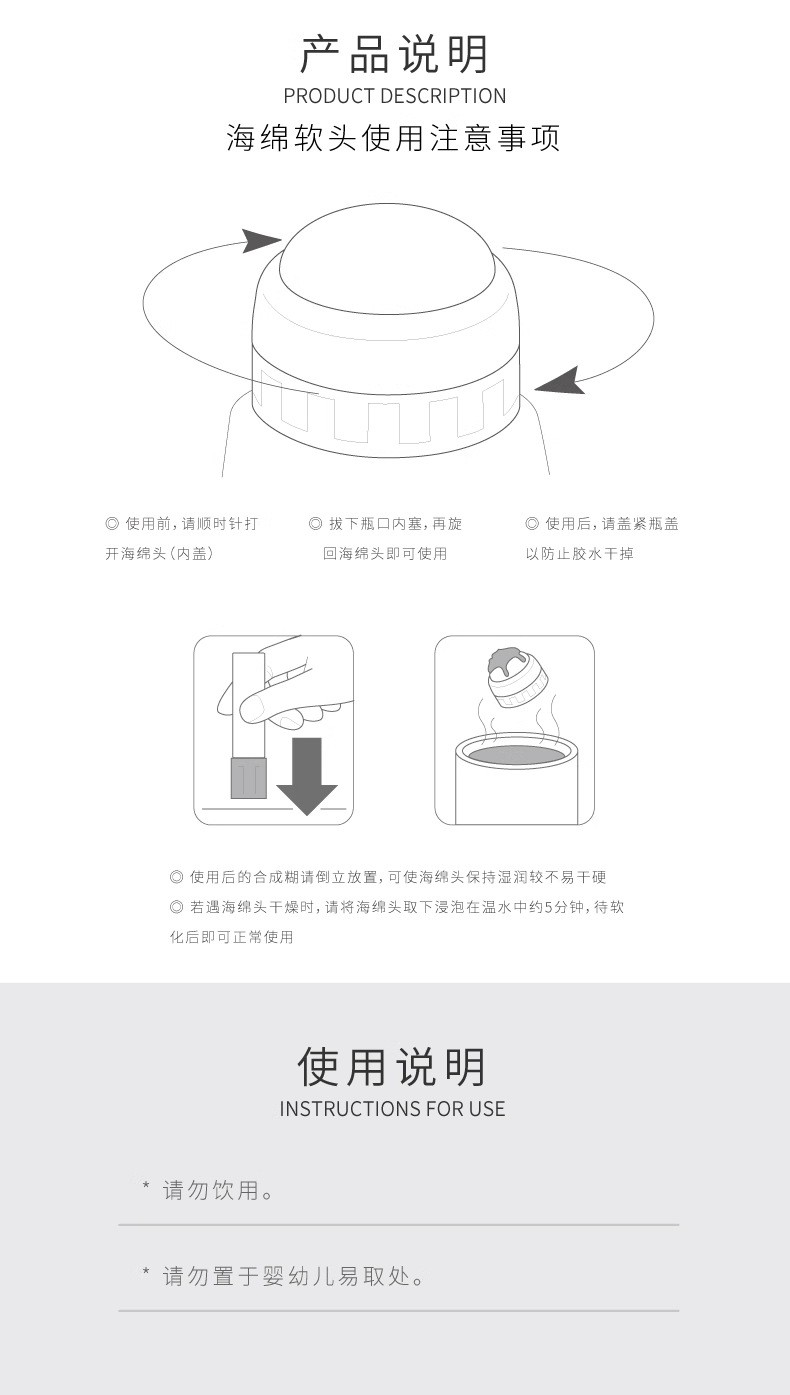 产品说明
PRODUCT DESCRIPTION
海绵软头使用注意事项

◎ 使用前，请顺时针打开海绵头（内盖）

◎ 拔下瓶口内塞，再旋回海绵头即可使用

◎ 使用后，请盖紧瓶盖以防止胶水干掉

◎ 使用后的合成糊请倒立放置，可使海绵头保持湿润较不易干硬
◎ 若遇海绵头干燥时，请将海绵头取下浸泡在温水中约5分钟，待软化后即可正常使用

使用说明
INSTRUCTIONS FOR USE

* 请勿饮用。

* 请勿置于婴幼儿易取处。