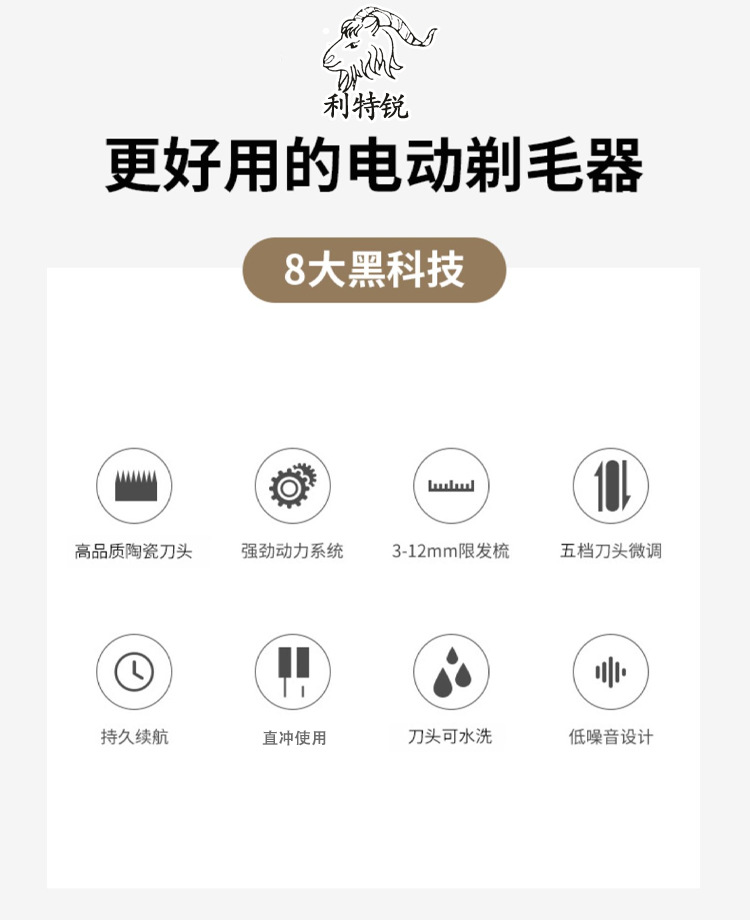 利特锐

更好用的电动剃毛器

8大黑科技

高品质陶瓷刀头 强劲动力系统 3-12mm限发梳 五档刀头微调

持久续航 直冲使用 刀头可水洗 低噪音设计