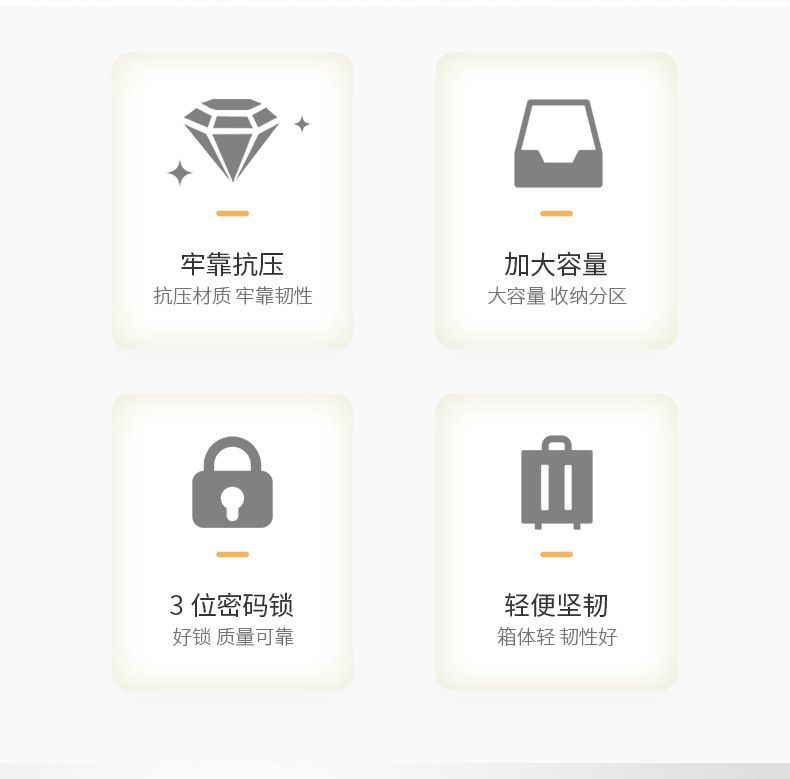 牢靠抗压
抗压材质 牢靠韧性

加大容量
大容量 收纳分区

3位密码锁
好锁 质量可靠

轻便坚韧
箱体轻 韧性好