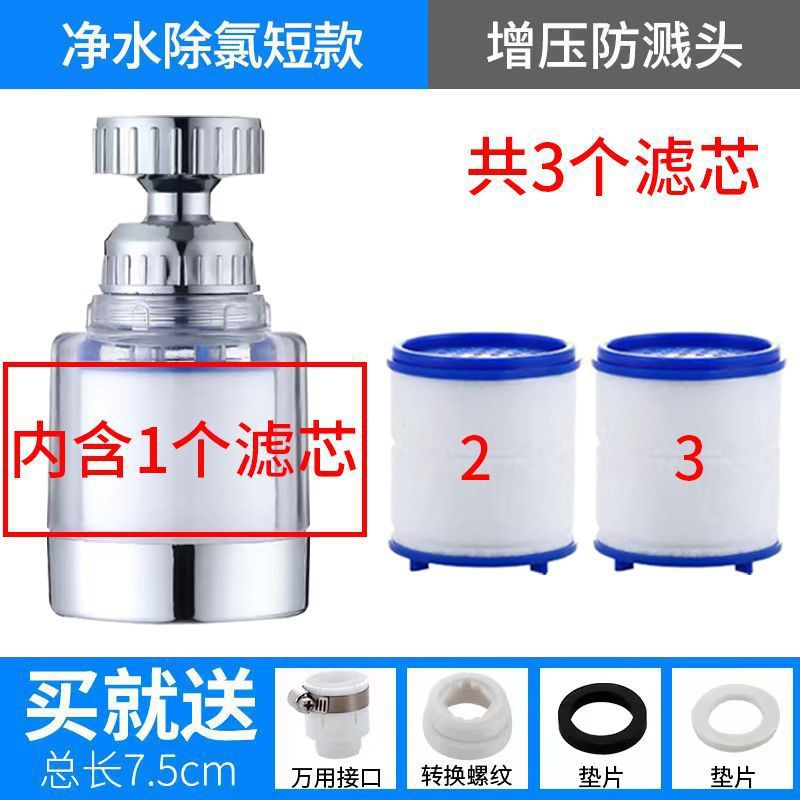 净水除氯短款

增压防溅头

共3个滤芯

内含1个滤芯

2

3

买就送
总长7.5cm

万用接口

转换螺纹

垫片

垫片