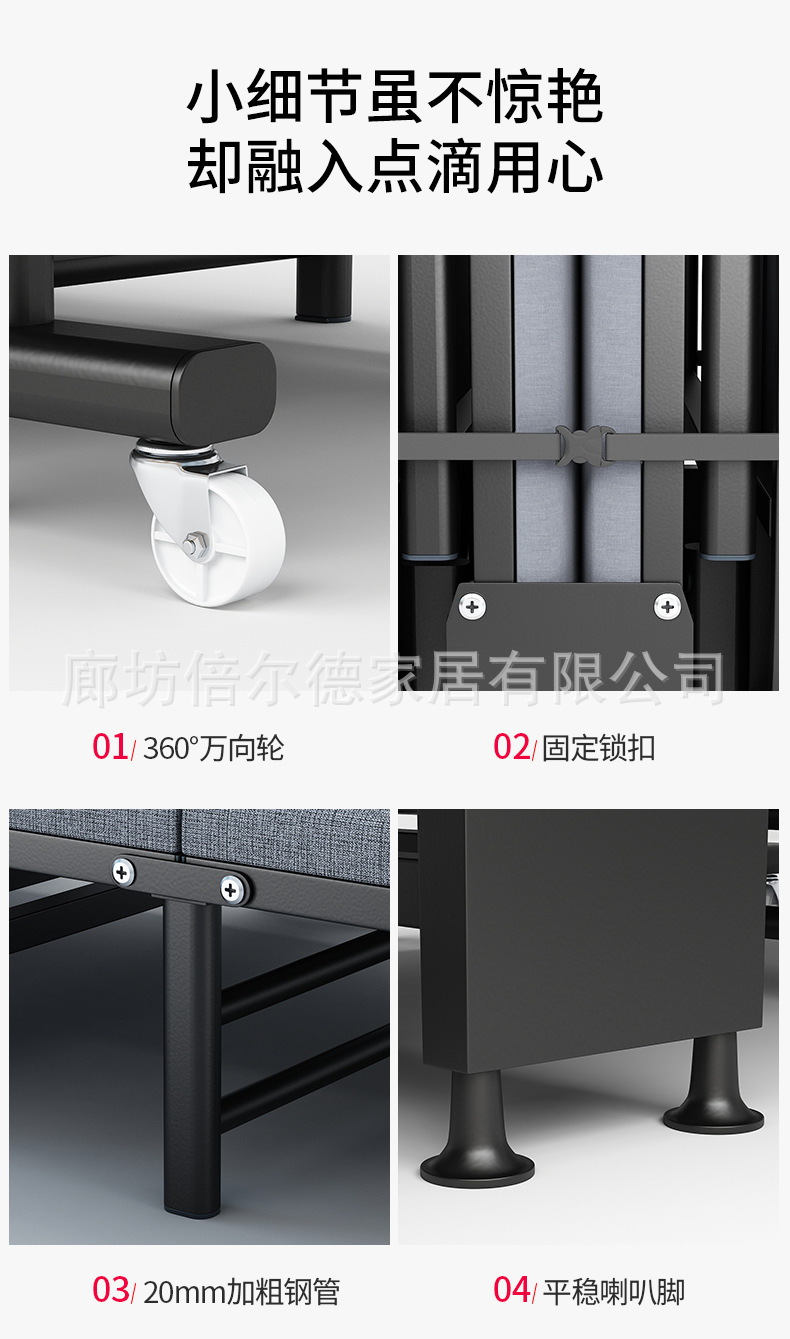 小细节虽不惊艳
却融入点滴用心

廊坊倍尔德家居有限公司

01/ 360°万向轮

02/ 固定锁扣

03/ 20mm加粗钢管

04/ 平稳喇叭脚