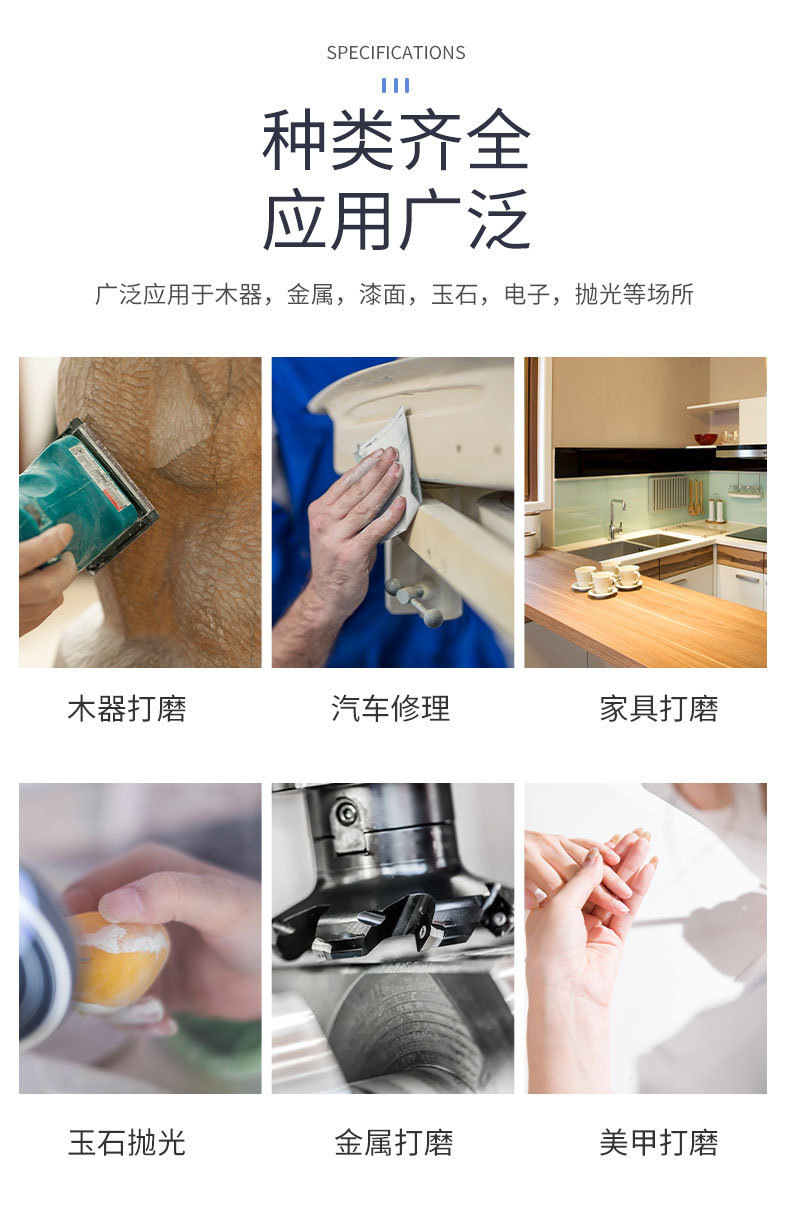 SPECIFICATIONS

种类齐全
应用广泛

广泛应用于木器，金属，漆面，玉石，电子，抛光等场所

木器打磨

汽车修理

家具打磨

玉石抛光

金属打磨

美甲打磨