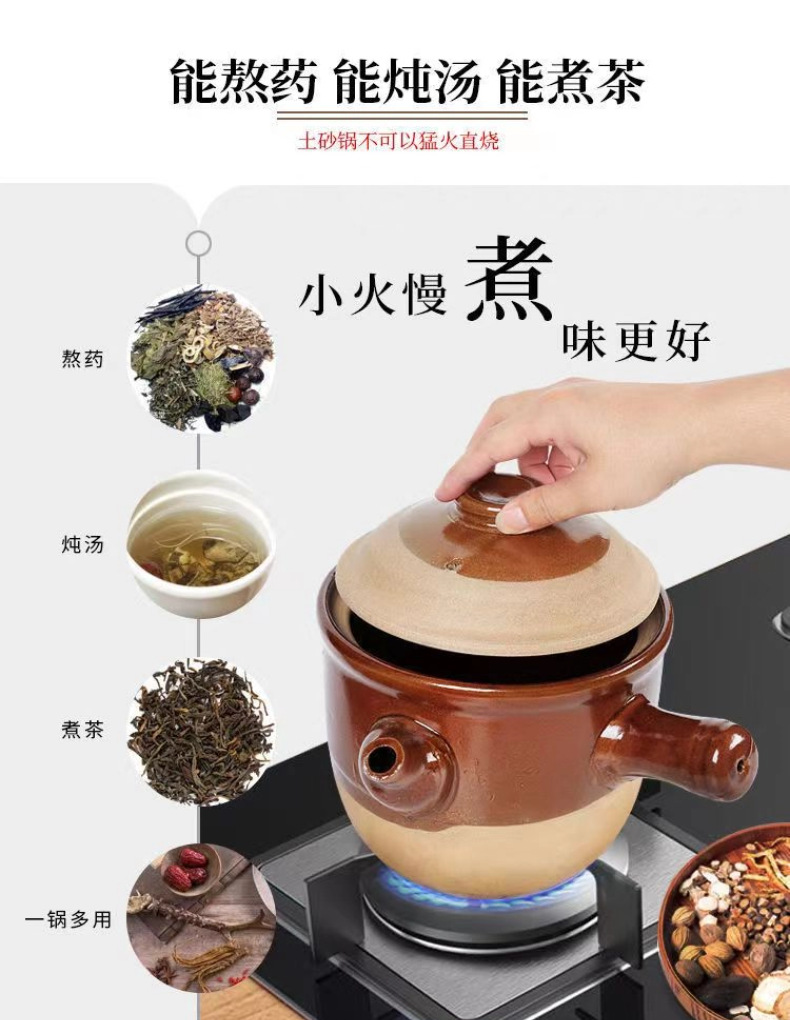 能熬药 能炖汤 能煮茶

土砂锅不可以猛火直烧

小火慢煮味更好

熬药

炖汤

煮茶

一锅多用