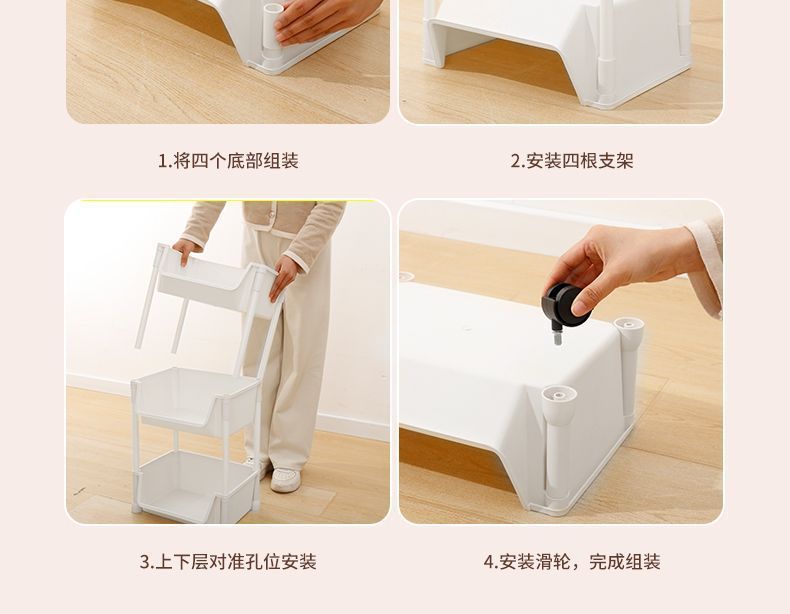 1.将四个底部组装

2.安装四根支架

3.上下层对准孔位安装

4.安装滑轮，完成组装