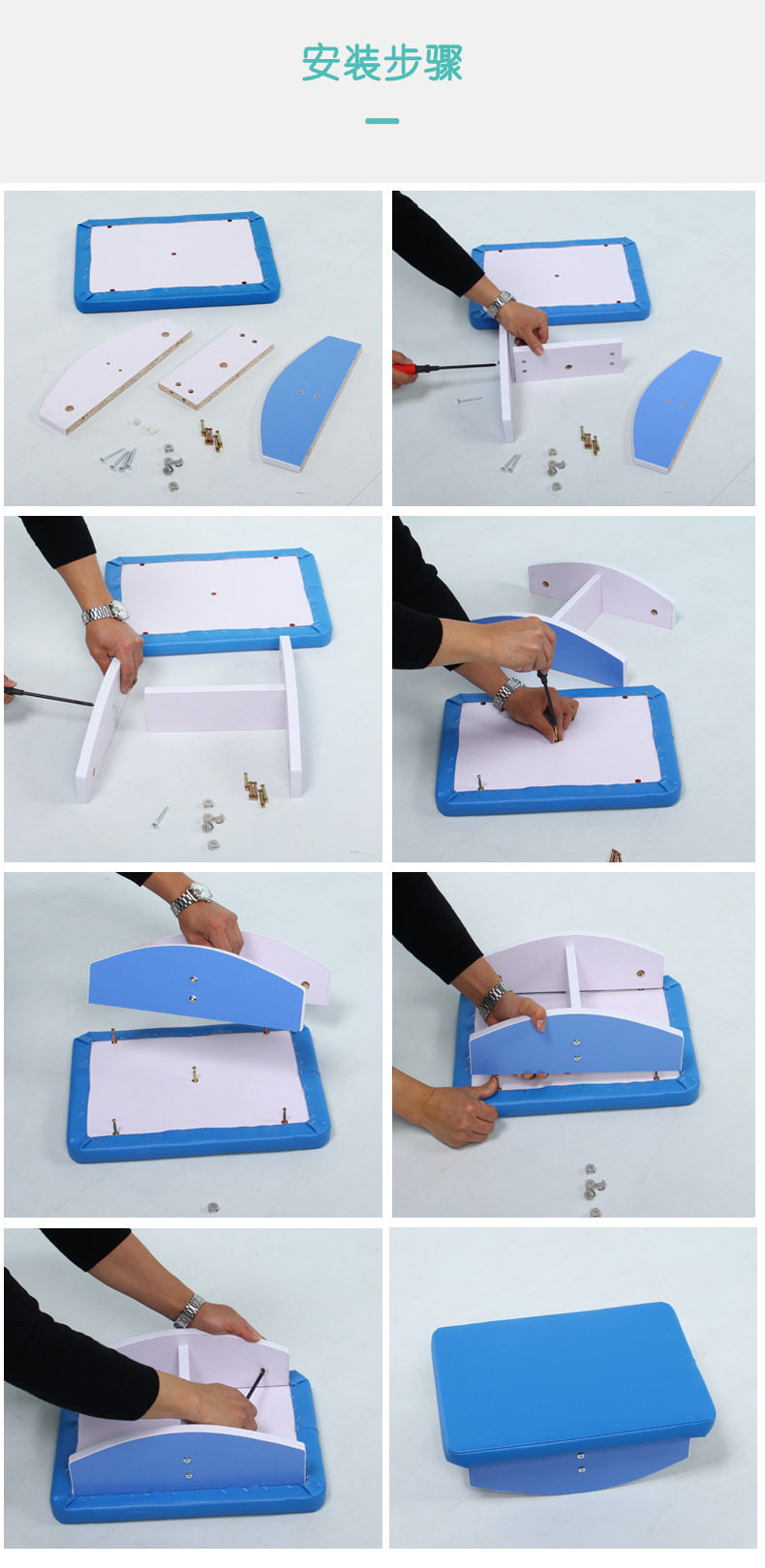 安装步骤