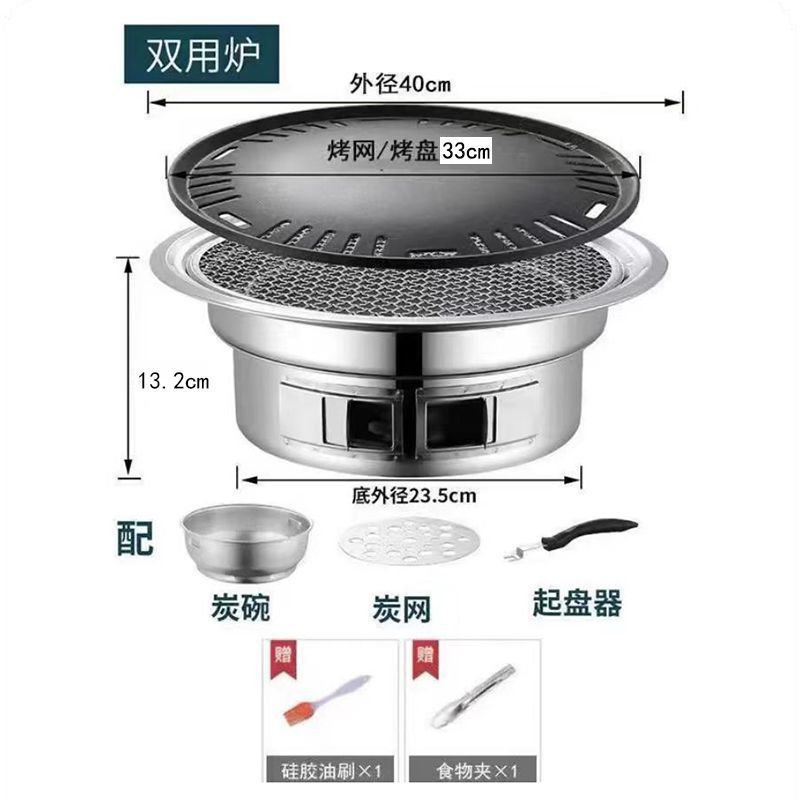 双用炉

外径40cm

烤网/烤盘33cm

13.2cm

底外径23.5cm

配

炭碗

炭网

起盘器

赠

硅胶油刷×1

赠

食物夹×1