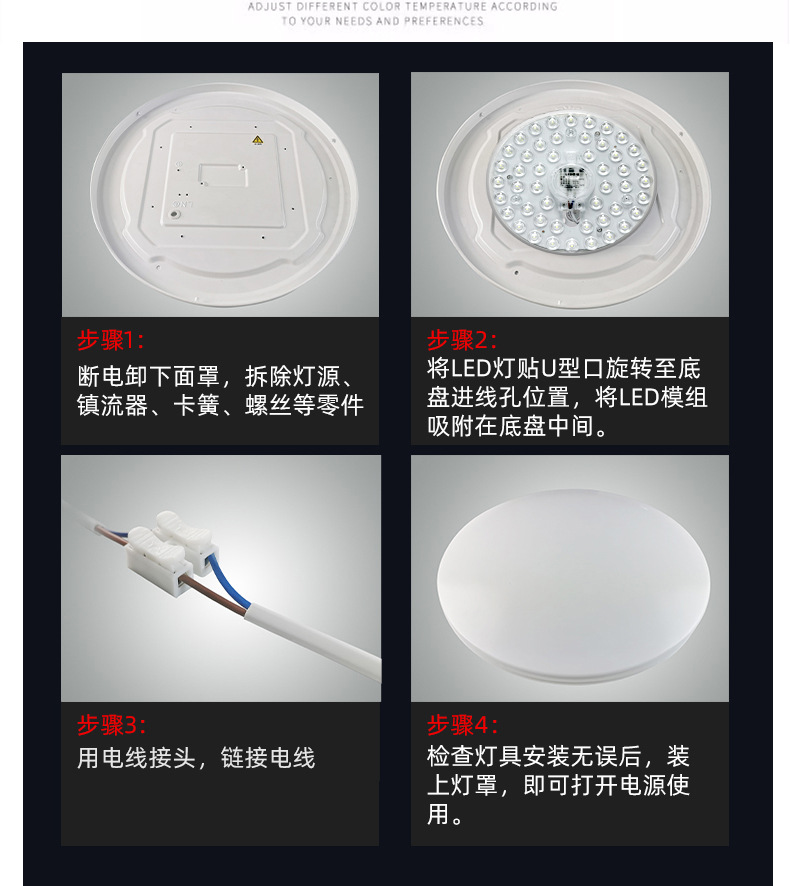 ADJUST DIFFERENT COLOR TEMPERATURE ACCORDING TO YOUR NEEDS AND PREFERENCES

步骤1:
断电卸下面罩，拆除灯源、镇流器、卡簧、螺丝等零件

步骤2:
将LED灯贴U型口旋转至底盘进线孔位置，将LED模组吸附在底盘中间。

步骤3:
用电线接头，链接电线

步骤4:
检查灯具安装无误后，装上灯罩，即可打开电源使用。