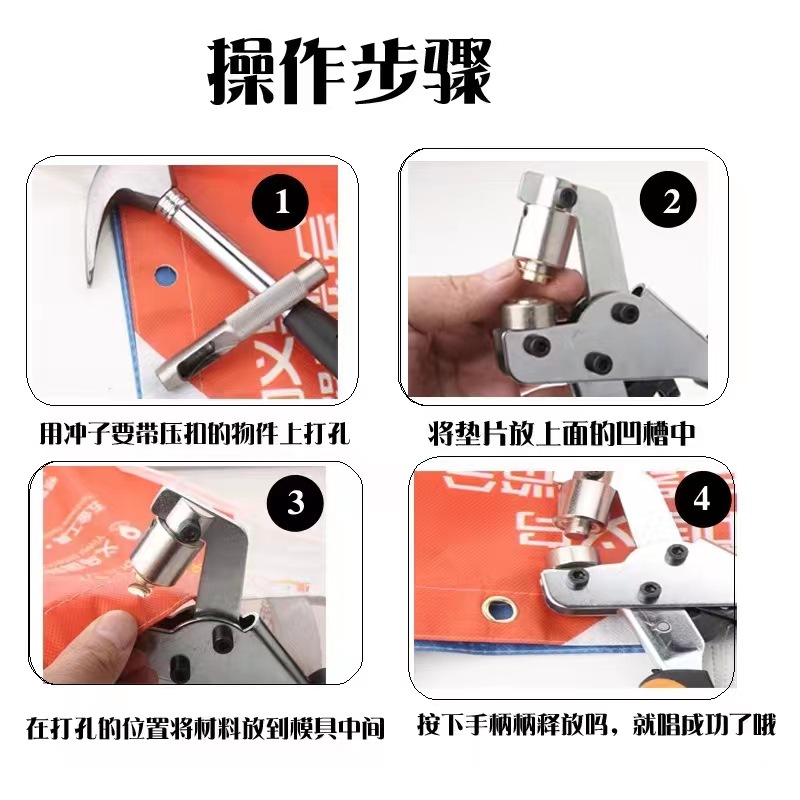 操作步骤

1

用冲子要带压扣的物件上打孔

2

将垫片放上面的凹槽中

3

在打孔的位置将材料放到模具中间

4

按下手柄柄释放吗，就唱成功了哦