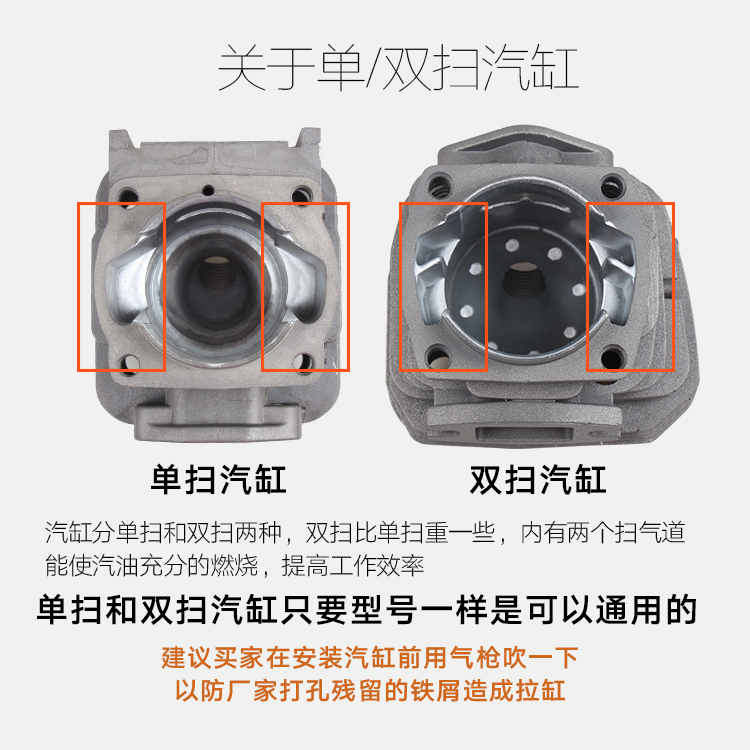 关于单/双扫汽缸

单扫汽缸

双扫汽缸

汽缸分单扫和双扫两种，双扫比单扫重一些，内有两个扫气道能使汽油充分的燃烧，提高工作效率

单扫和双扫汽缸只要型号一样是可以通用的

建议买家在安装汽缸前用气枪吹一下
以防厂家打孔残留的铁屑造成拉缸