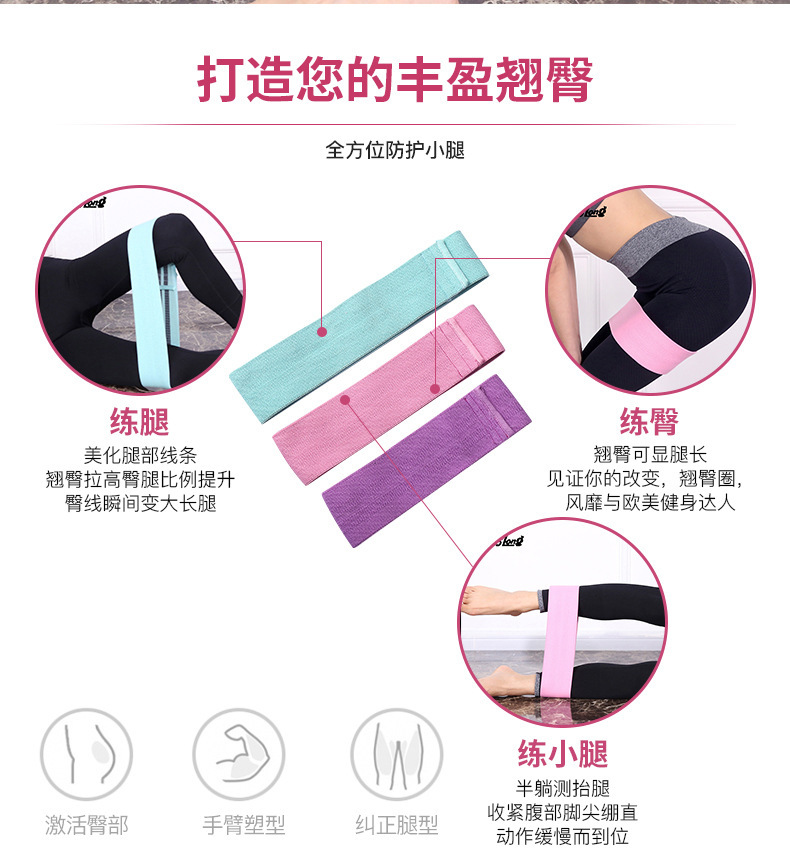 打造您的丰盈翘臀

全方位防护小腿

练腿
美化腿部线条
翘臀拉高臀腿比例提升
臀线瞬间变大长腿

练臀
翘臀可显腿长
见证你的改变，翘臀圈，
风靡与欧美健身达人

练小腿
半躺测抬腿
收紧腹部脚尖绷直
动作缓慢而到位

激活臀部

手臂塑型

纠正腿型