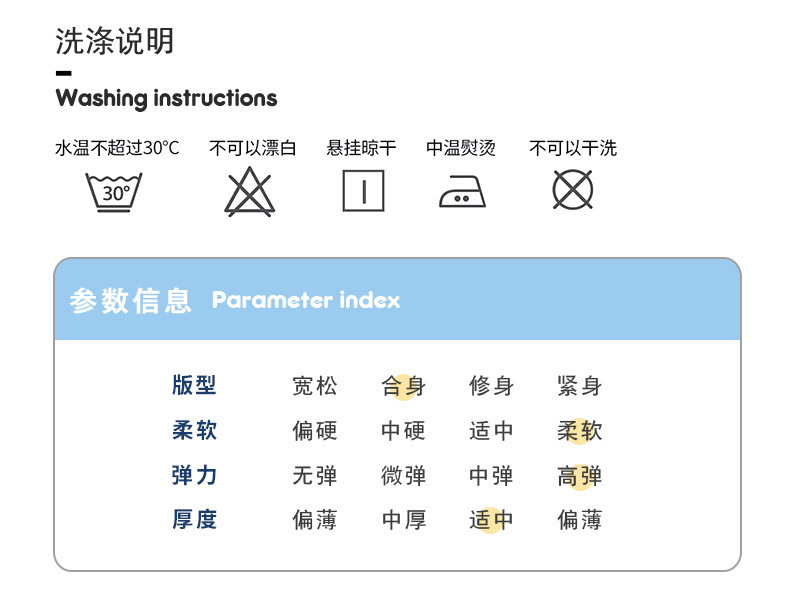 洗涤说明

Washing instructions

水温不超过30°C 不可以漂白 悬挂晾干 中温熨烫 不可以干洗

30°

参数信息 Parameter index

版型 宽松 合身 修身 紧身
柔软 偏硬 中硬 适中 柔软
弹力 无弹 微弹 中弹 高弹
厚度 偏薄 中厚 适中 偏薄