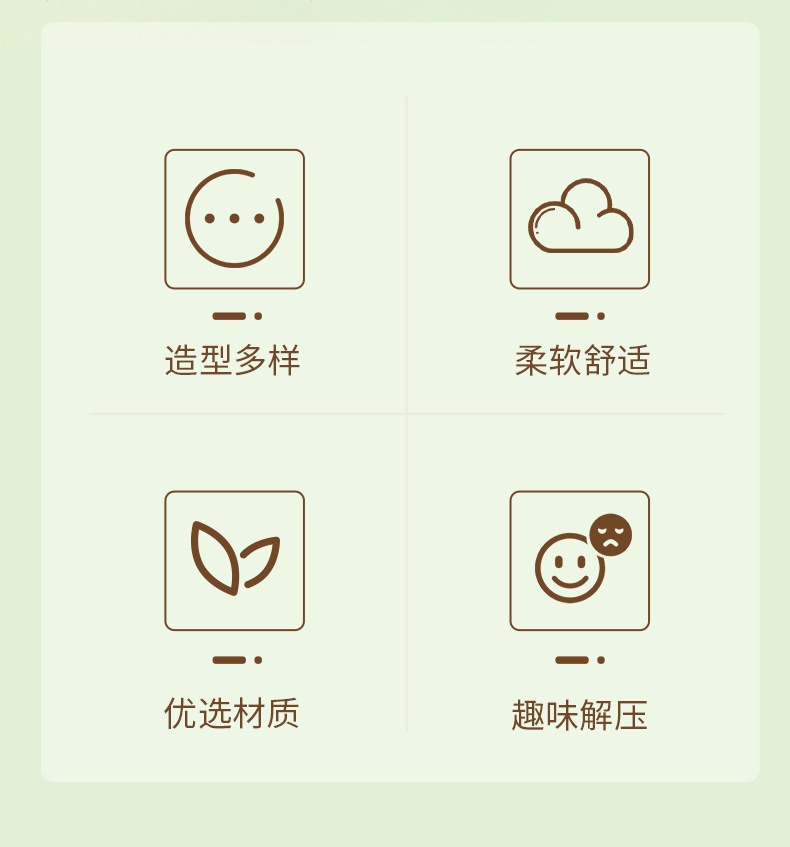 造型多样

柔软舒适

优选材质

趣味解压