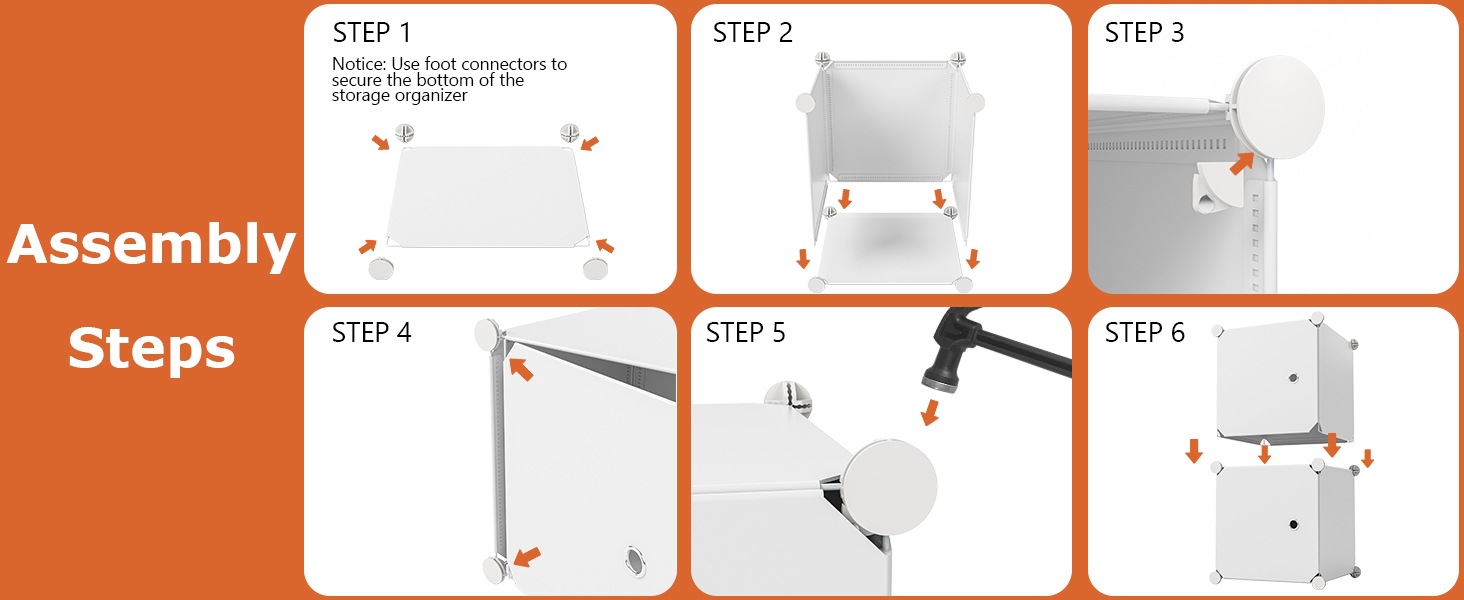 Assembly Steps

STEP 1

Notice: Use foot connectors to secure the bottom of the storage organizer

STEP 2

STEP 3

STEP 4

STEP 5

STEP 6