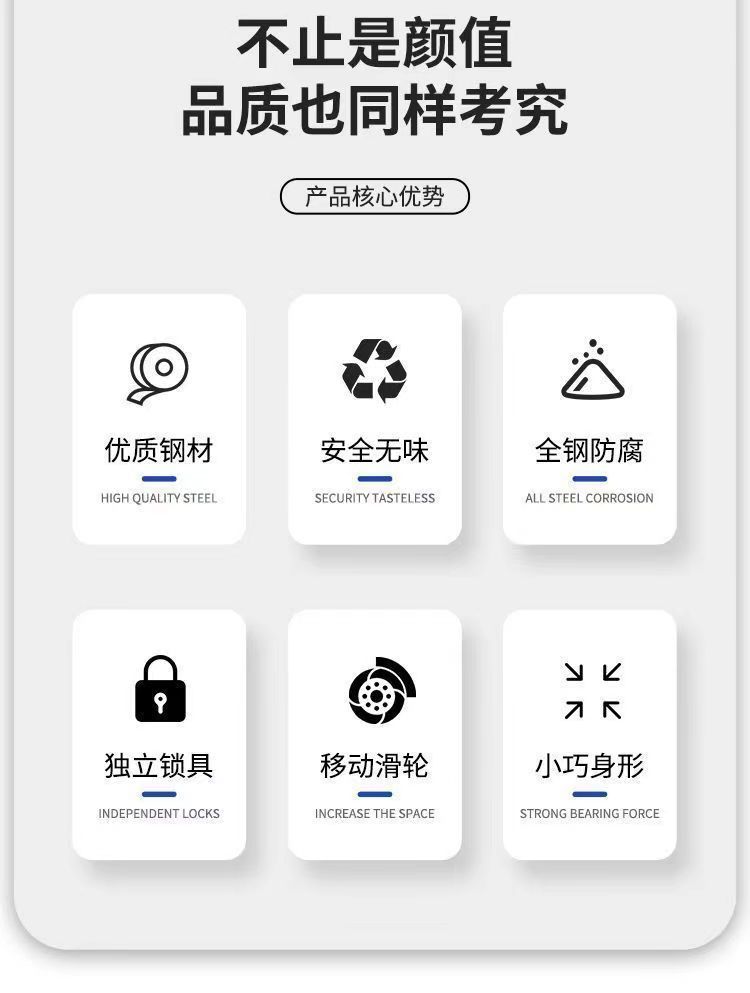 不止是颜值
品质也同样考究

产品核心优势

优质钢材
HIGH QUALITY STEEL

安全无味
SECURITY TASTELESS

全钢防腐
ALL STEEL CORROSION

独立锁具
INDEPENDENT LOCKS

移动滑轮
INCREASE THE SPACE

小巧身形
STRONG BEARING FORCE