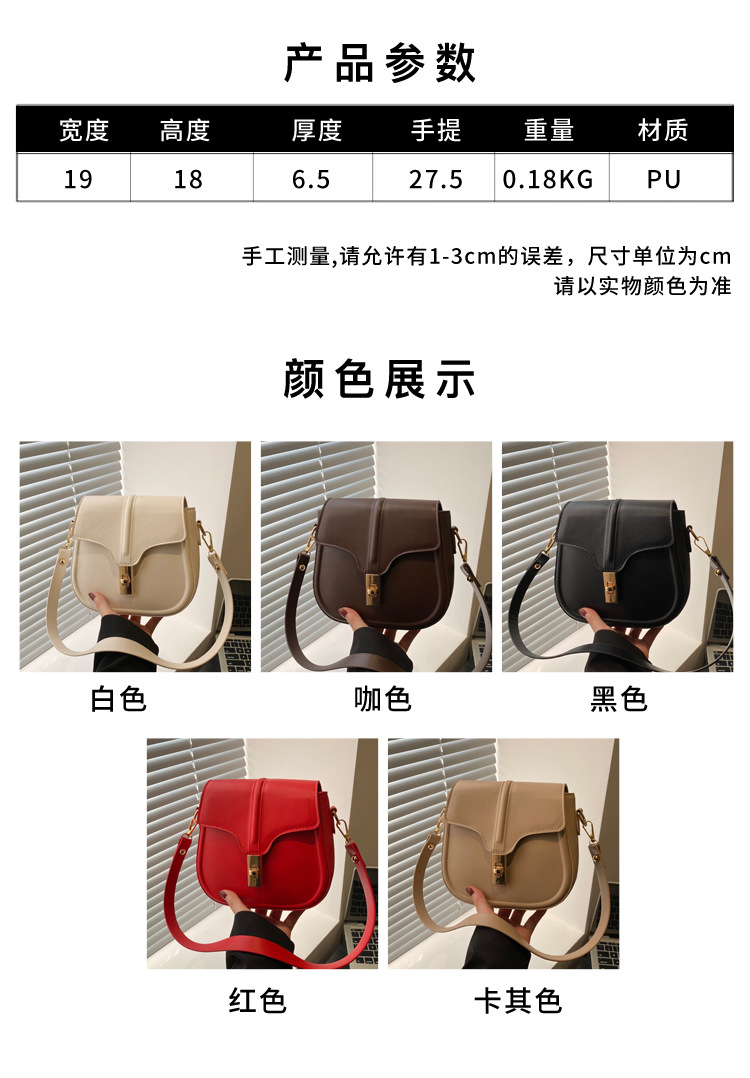 产品参数

| 宽度 | 高度 | 厚度 | 手提 | 重量 | 材质 |
|---|---|---|---|---|---|
| 19 | 18 | 6.5 | 27.5 | 0.18KG | PU |

手工测量,请允许有1-3cm的误差，尺寸单位为cm
请以实物颜色为准

颜色展示

白色

咖色

黑色

红色

卡其色