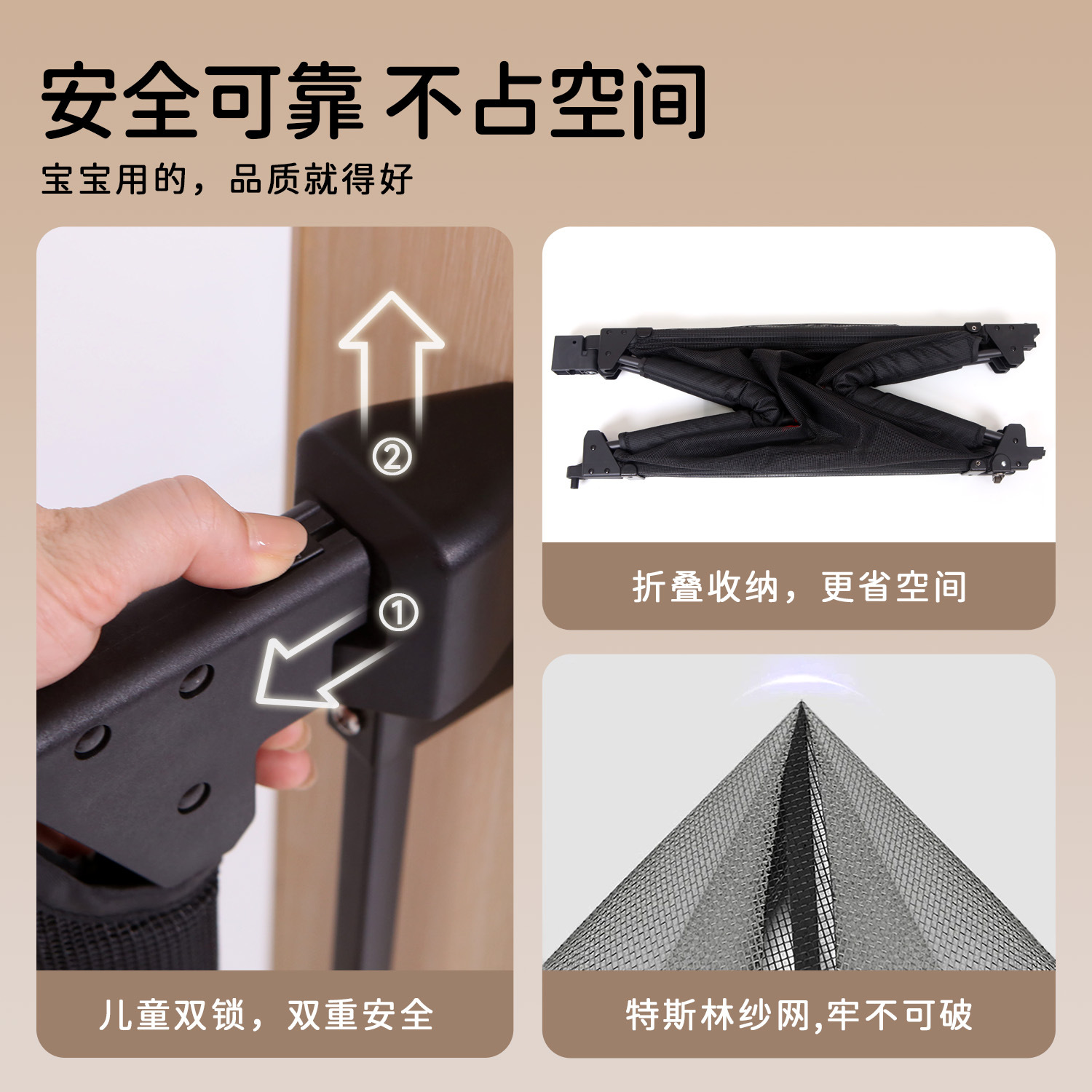 安全可靠 不占空间

宝宝用的，品质就得好

②

①

儿童双锁，双重安全

折叠收纳，更省空间

特斯林纱网,牢不可破