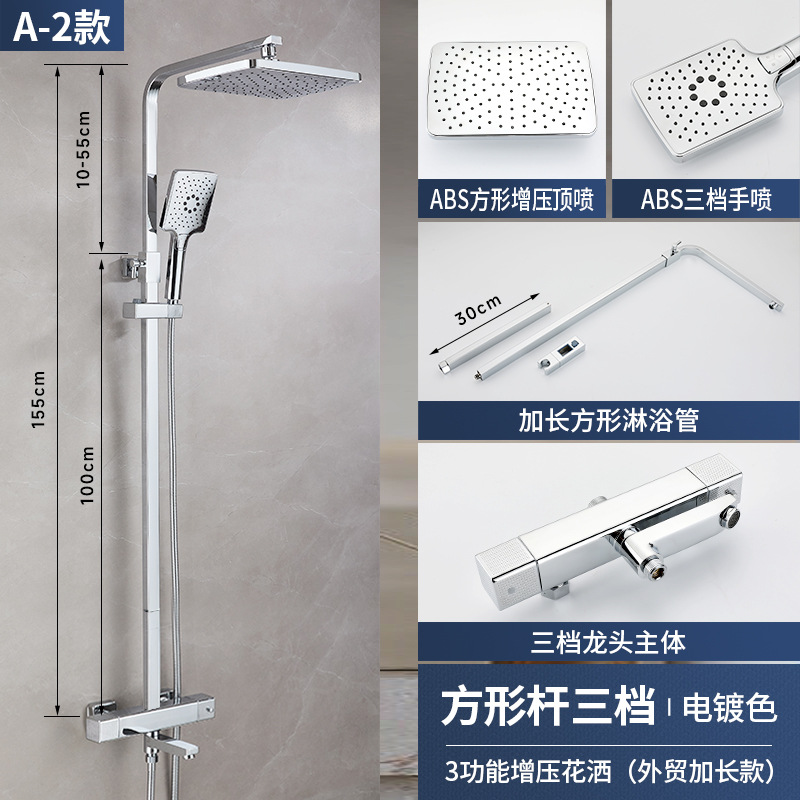 A-2款

10-55cm

155cm

100cm

ABS方形增压顶喷

ABS三档手喷

30cm

加长方形淋浴管

三档龙头主体

方形杆三档 | 电镀色

3功能增压花洒（外贸加长款）