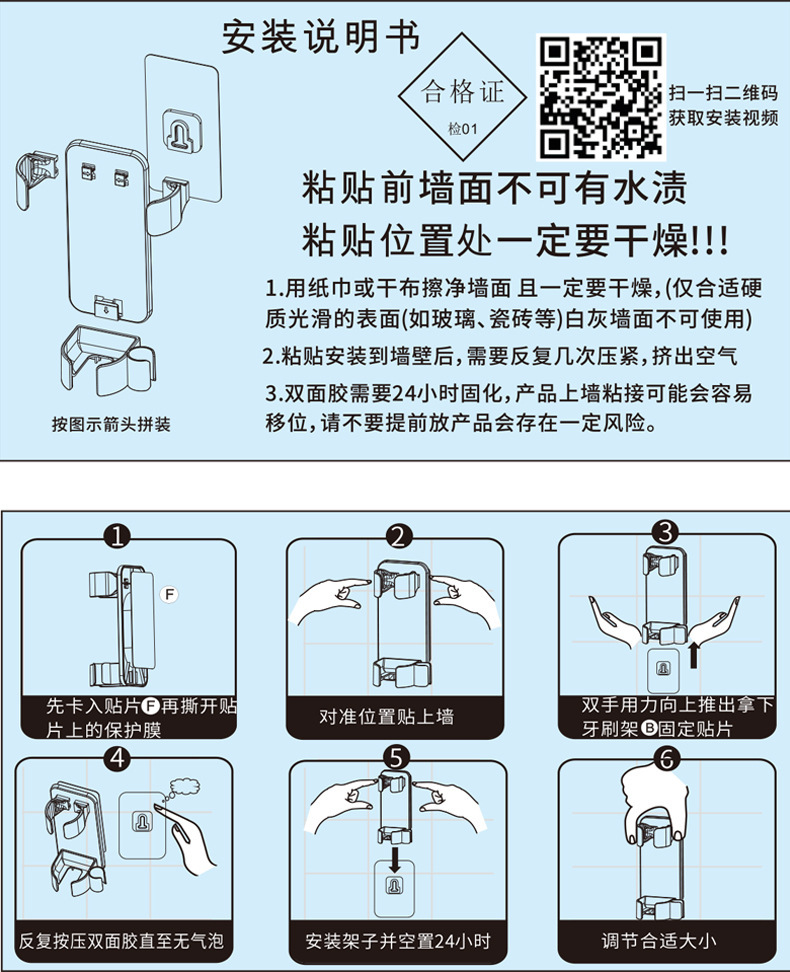 安装说明书

合格证
检01

扫一扫二维码
获取安装视频

粘贴前墙面不可有水渍
粘贴位置处一定要干燥!!!

1.用纸巾或干布擦净墙面 且一定要干燥,(仅合适硬质光滑的表面(如玻璃、瓷砖等)白灰墙面不可使用)

2.粘贴安装到墙壁后,需要反复几次压紧,挤出空气

3.双面胶需要24小时固化,产品上墙粘接可能会容易移位,请不要提前放产品会存在一定风险。

按图示箭头拼装

1
F
先卡入贴片F再撕开贴片上的保护膜

2
对准位置贴上墙

3
双手用力向上推出拿下牙刷架B固定贴片

4
反复按压双面胶直至无气泡

5
安装架子并空置24小时

6
调节合适大小