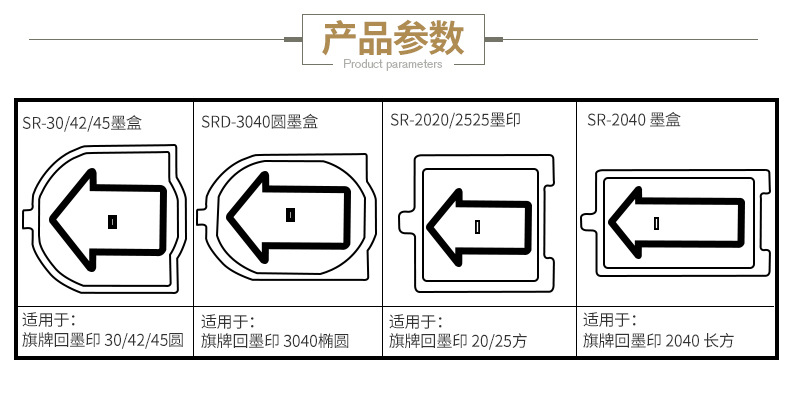 产品参数
Product parameters

| SR-30/42/45墨盒 | SRD-3040圆墨盒 | SR-2020/2525墨印 | SR-2040 墨盒 |
|---|---|---|---|
| 适用于：旗牌回墨印 30/42/45圆 | 适用于：旗牌回墨印 3040椭圆 | 适用于：旗牌回墨印 20/25方 | 适用于：旗牌回墨印 2040 长方 |