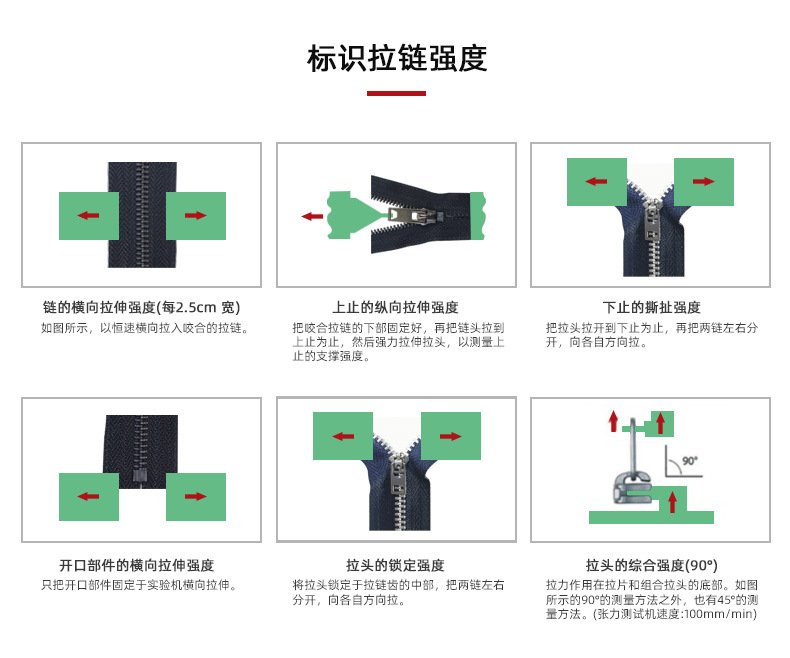 标识拉链强度

链的横向拉伸强度(每2.5cm 宽)
如图所示，以恒速横向拉入咬合的拉链。

上止的纵向拉伸强度
把咬合拉链的下部固定好，再把链头拉到上止为止，然后强力拉伸拉头，以测量上止的支撑强度。

下止的撕扯强度
把拉头拉开到下止为止，再把两链左右分开，向各自方向拉。

开口部件的横向拉伸强度
只把开口部件固定于实验机横向拉伸。

拉头的锁定强度
将拉头锁定于拉链齿的中部，把两链左右分开，向各自方向拉。

90°

拉头的综合强度(90°)
拉力作用在拉片和组合拉头的底部。如图所示的90°的测量方法之外，也有45°的测量方法。(张力测试机速度:100mm/min)