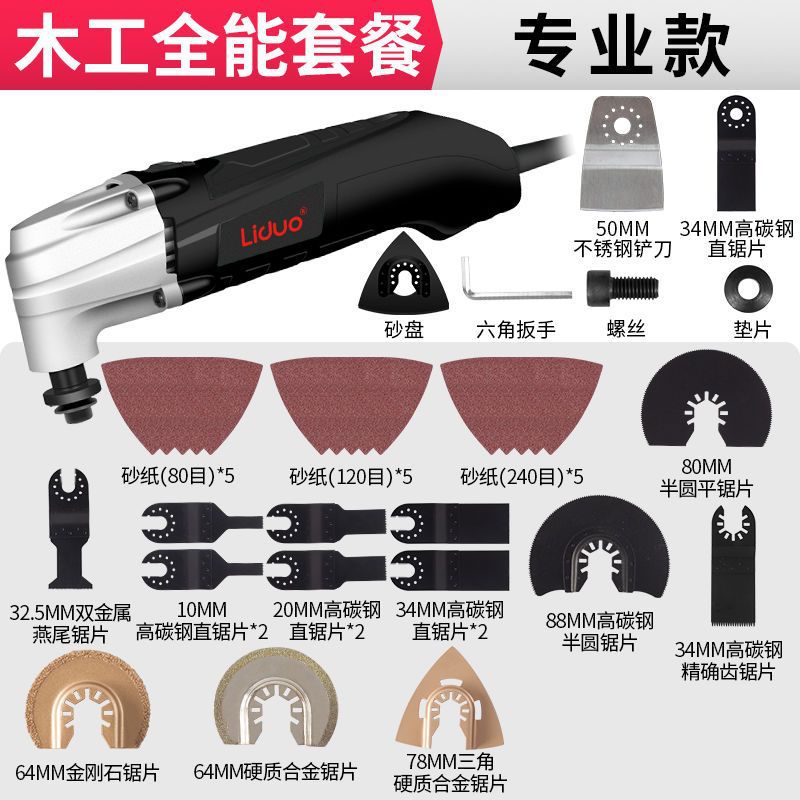 木工全能套餐

专业款

Liduo®

50MM
不锈钢铲刀

34MM高碳钢
直锯片

砂盘

六角扳手

螺丝

垫片

砂纸(80目)*5

砂纸(120目)*5

砂纸(240目)*5

80MM
半圆平锯片

32.5MM双金属
燕尾锯片

10MM
高碳钢直锯片*2

20MM高碳钢
直锯片*2

34MM高碳钢
直锯片*2

88MM高碳钢
半圆锯片

34MM高碳钢
精确齿锯片

64MM金刚石锯片

64MM硬质合金锯片

78MM三角
硬质合金锯片