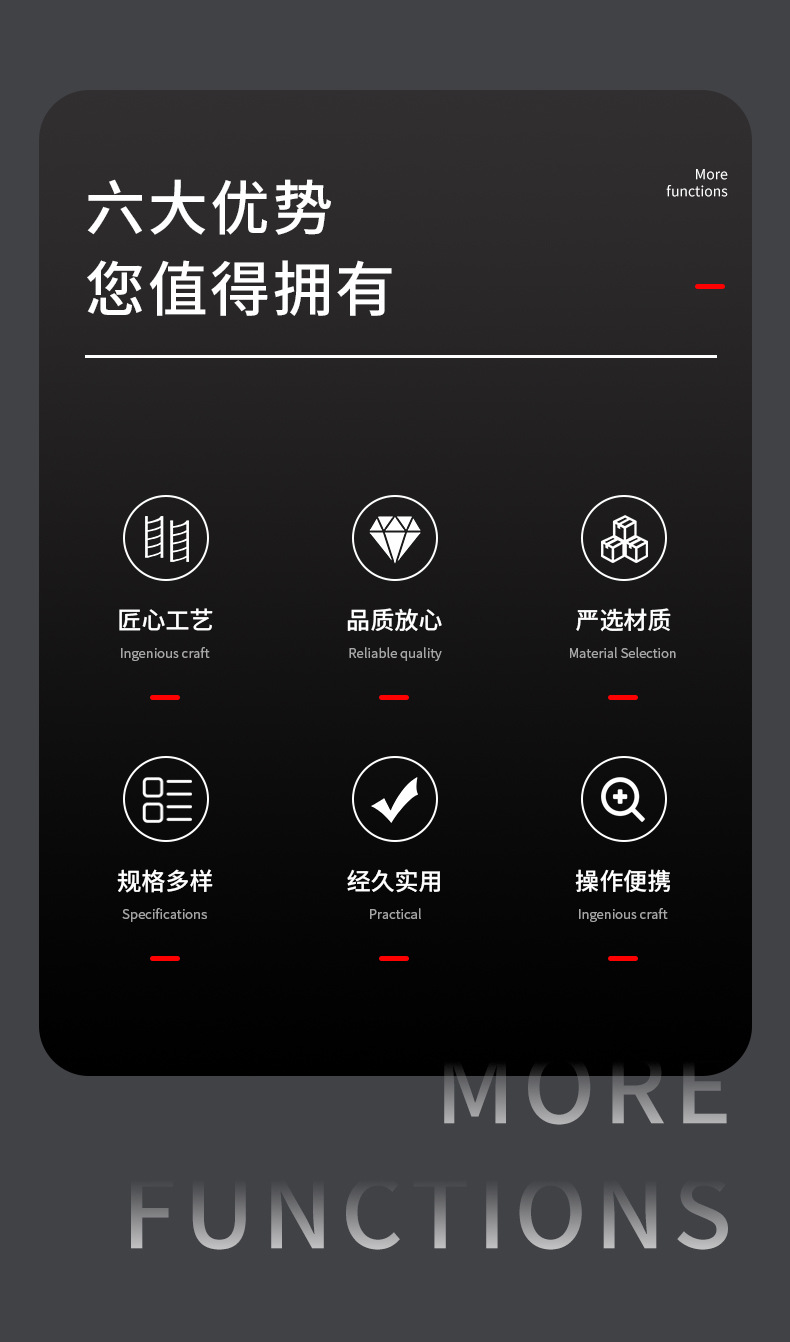 六大优势
您值得拥有

More
functions

匠心工艺
Ingenious craft

品质放心
Reliable quality

严选材质
Material Selection

规格多样
Specifications

经久实用
Practical

操作便携
Ingenious craft

MORE
FUNCTIONS