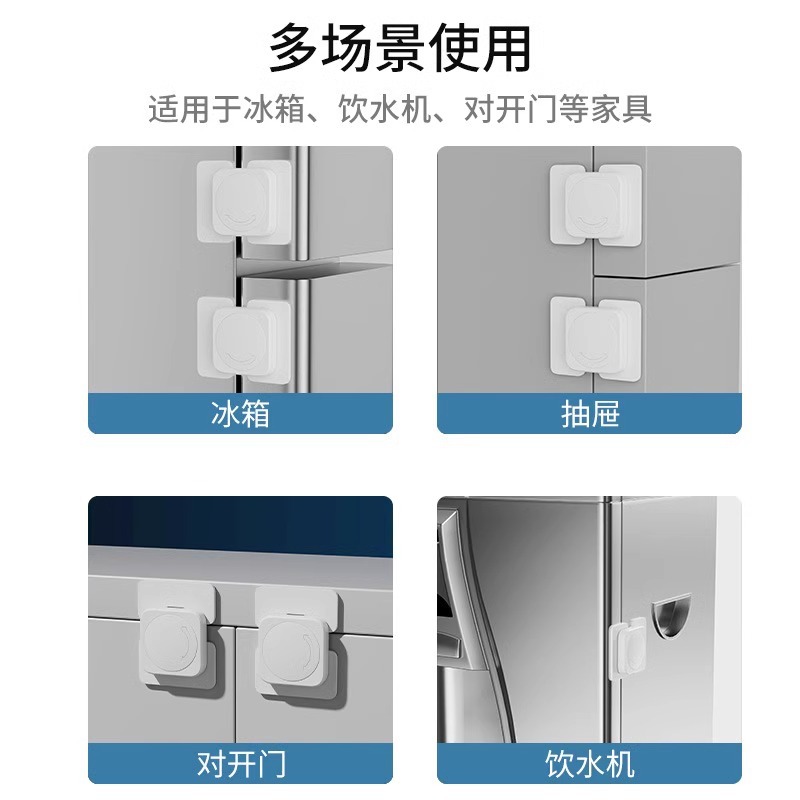 多场景使用

适用于冰箱、饮水机、对开门等家具

冰箱

抽屉

对开门

饮水机