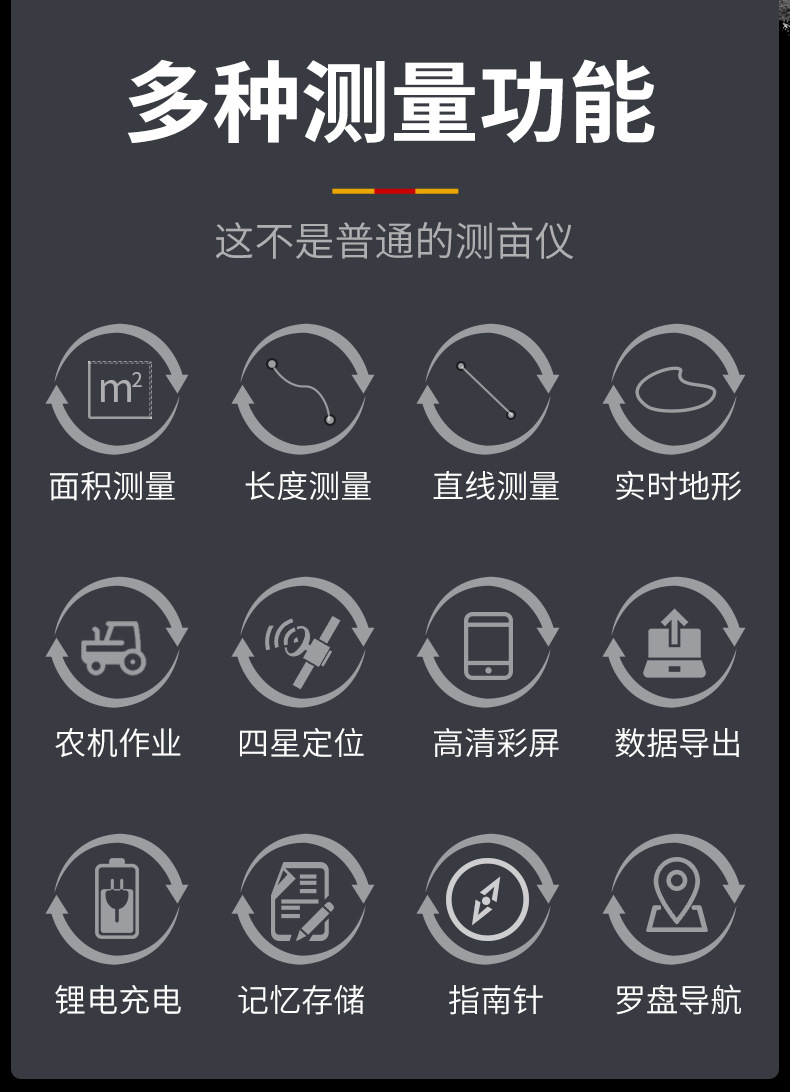 多种测量功能

这不是普通的测亩仪

$m^2$

面积测量

长度测量

直线测量

实时地形

农机作业

四星定位

高清彩屏

数据导出

锂电充电

记忆存储

指南针

罗盘导航