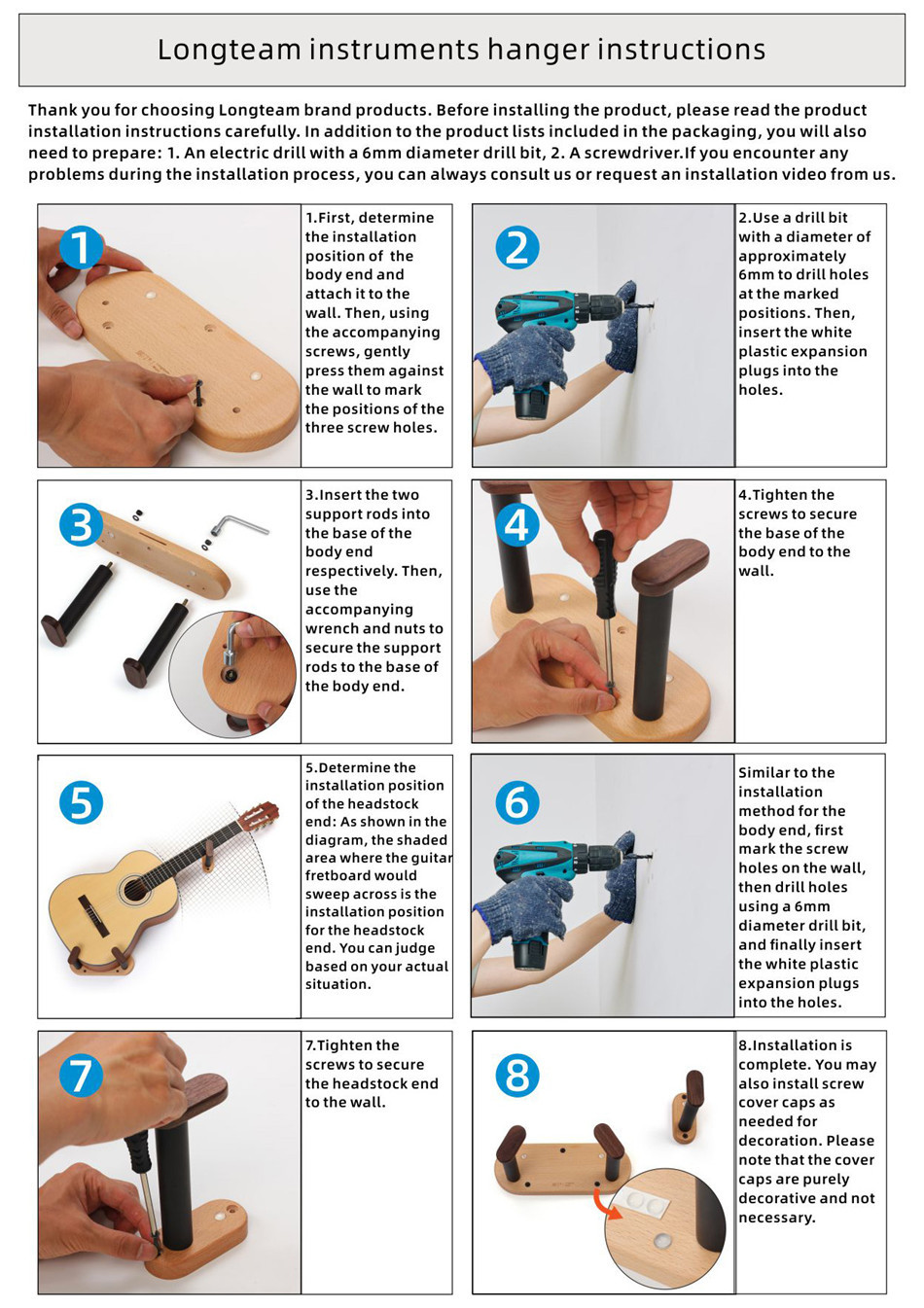 Longteam instruments hanger instructions

Thank you for choosing Longteam brand products. Before installing the product, please read the product installation instructions carefully. In addition to the product lists included in the packaging, you will also need to prepare: 1. An electric drill with a 6mm diameter drill bit, 2. A screwdriver.If you encounter any problems during the installation process, you can always consult us or request an installation video from us.

1

1.First, determine the installation position of the body end and attach it to the wall. Then, using the accompanying screws, gently press them against the wall to mark the positions of the three screw holes.

2

2.Use a drill bit with a diameter of approximately 6mm to drill holes at the marked positions. Then, insert the white plastic expansion plugs into the holes.

3

3.Insert the two support rods into the base of the body end respectively. Then, use the accompanying wrench and nuts to secure the support rods to the base of the body end.

4

4.Tighten the screws to secure the base of the body end to the wall.

5

5.Determine the installation position of the headstock end: As shown in the diagram, the shaded area where the guitar fretboard would sweep across is the installation position for the headstock end. You can judge based on your actual situation.

6

Similar to the installation method for the body end, first mark the screw holes on the wall, then drill holes using a 6mm diameter drill bit, and finally insert the white plastic expansion plugs into the holes.

7

7.Tighten the screws to secure the headstock end to the wall.

8

8.Installation is complete. You may also install screw cover caps as needed for decoration. Please note that the cover caps are purely decorative and not necessary.