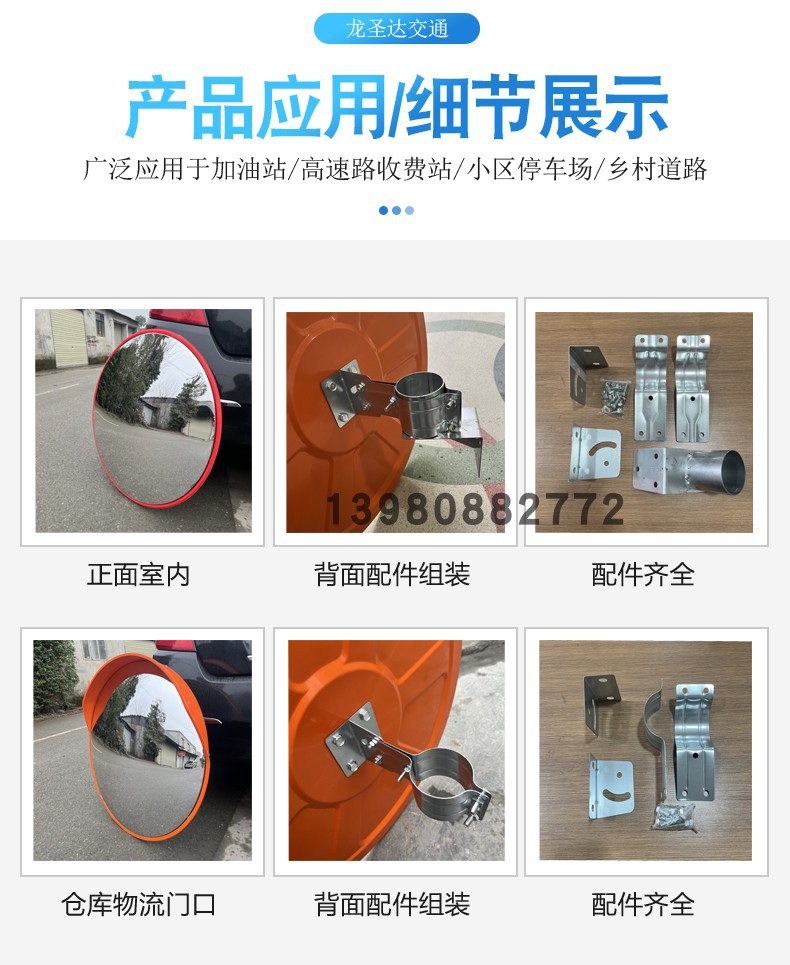 龙圣达交通

产品应用/细节展示

广泛应用于加油站/高速路收费站/小区停车场/乡村道路

13980882772

正面室内

背面配件组装

配件齐全

仓库物流门口

背面配件组装

配件齐全