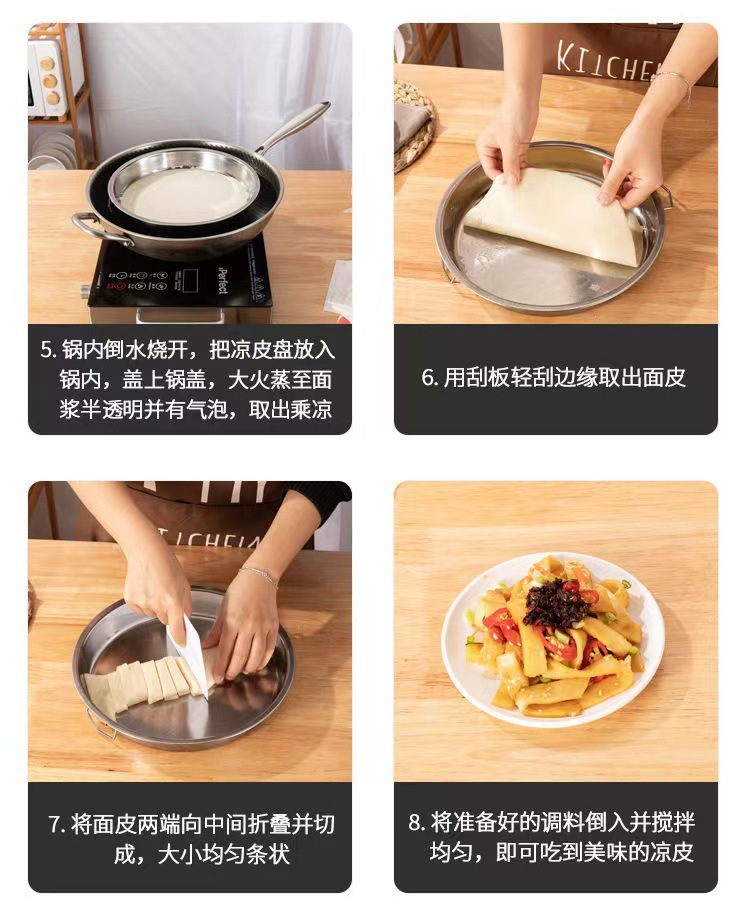 iPerfect

5. 锅内倒水烧开，把凉皮盘放入锅内，盖上锅盖，大火蒸至面浆半透明并有气泡，取出乘凉

KITCHEN

6. 用刮板轻刮边缘取出面皮

KITCHEN

7. 将面皮两端向中间折叠并切成，大小均匀条状

8. 将准备好的调料倒入并搅拌均匀，即可吃到美味的凉皮