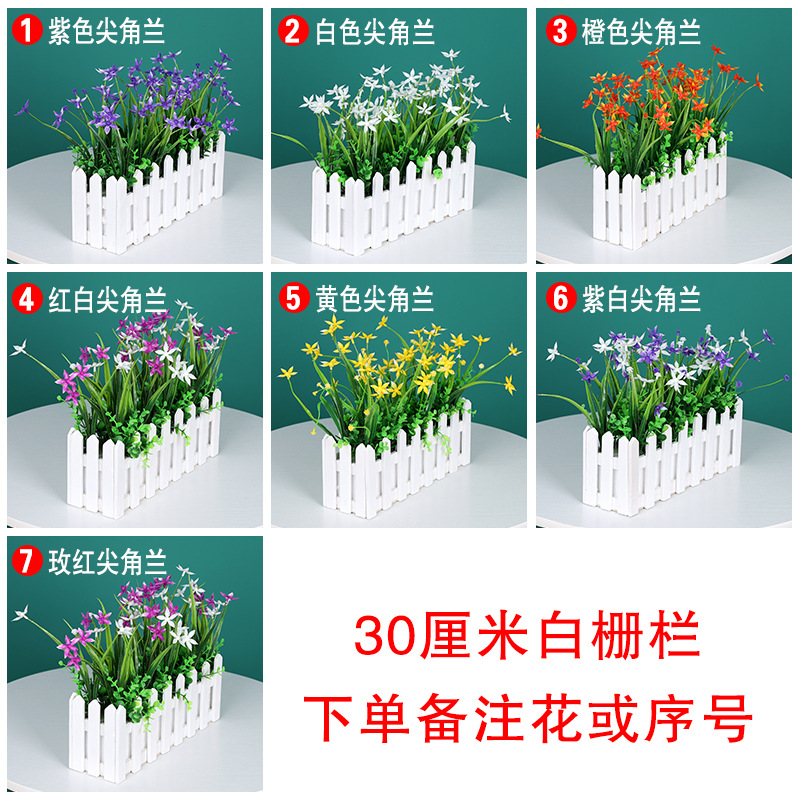 1 紫色尖角兰

2 白色尖角兰

3 橙色尖角兰

4 红白尖角兰

5 黄色尖角兰

6 紫白尖角兰

7 玫红尖角兰

30厘米白栅栏
下单备注花或序号