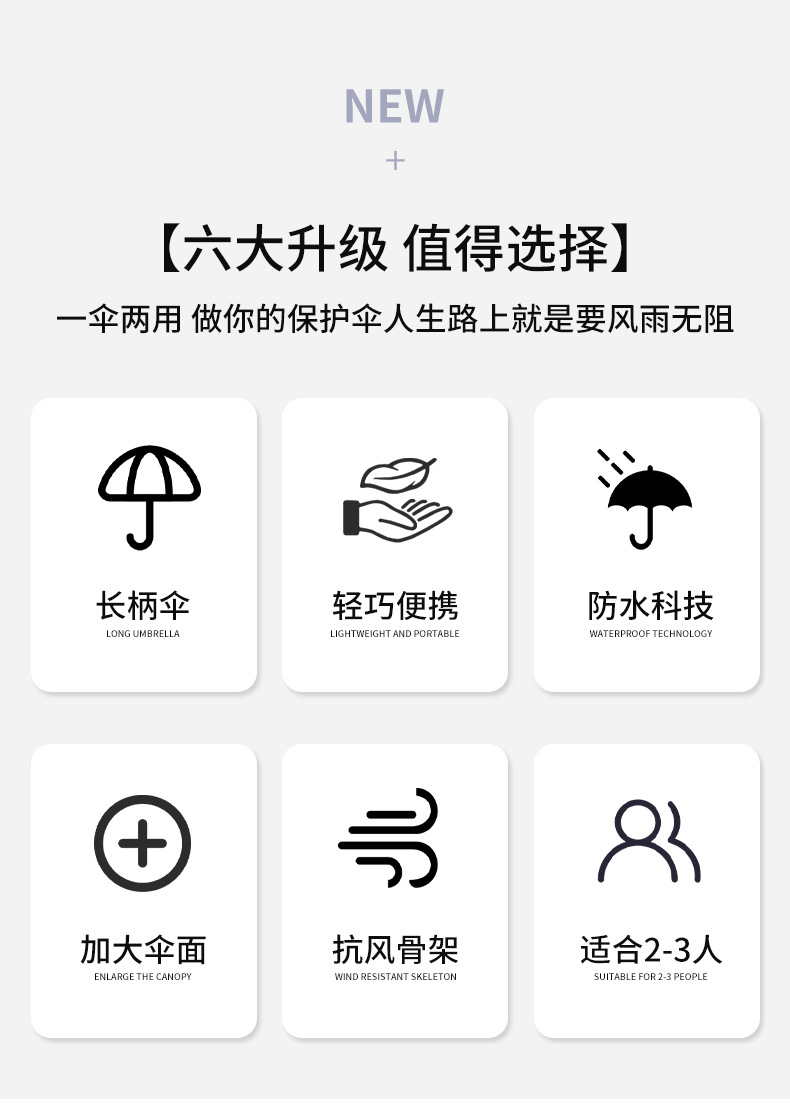 NEW

+

【六大升级 值得选择】

一伞两用 做你的保护伞人生路上就是要风雨无阻

长柄伞
LONG UMBRELLA

轻巧便携
LIGHTWEIGHT AND PORTABLE

防水科技
WATERPROOF TECHNOLOGY

加大伞面
ENLARGE THE CANOPY

抗风骨架
WIND RESISTANT SKELETON

适合2-3人
SUITABLE FOR 2-3 PEOPLE