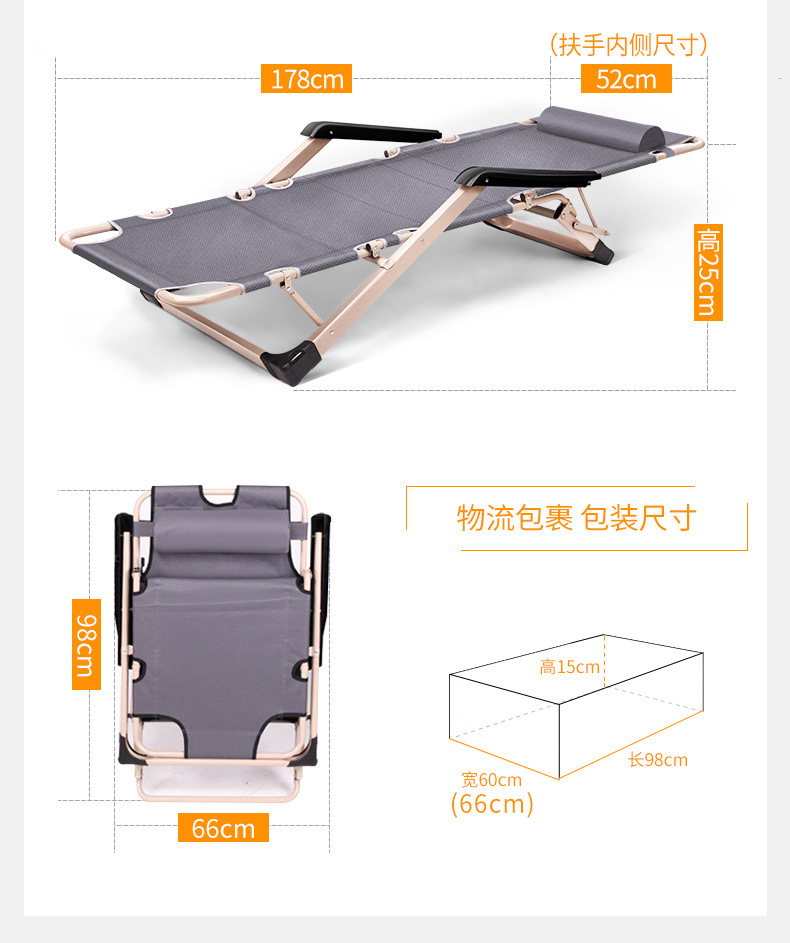 (扶手内侧尺寸)

178cm

52cm

高25cm

98cm

66cm

物流包裹 包装尺寸

高15cm

宽60cm
(66cm)

长98cm