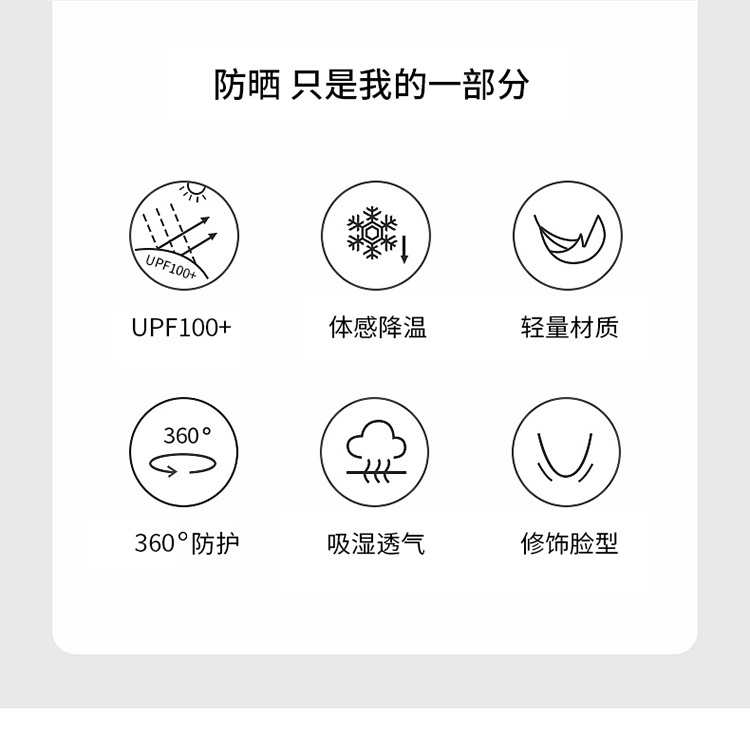 防晒 只是我的一部分

UPF100+

UPF100+

体感降温

轻量材质

360°

360°防护

吸湿透气

修饰脸型