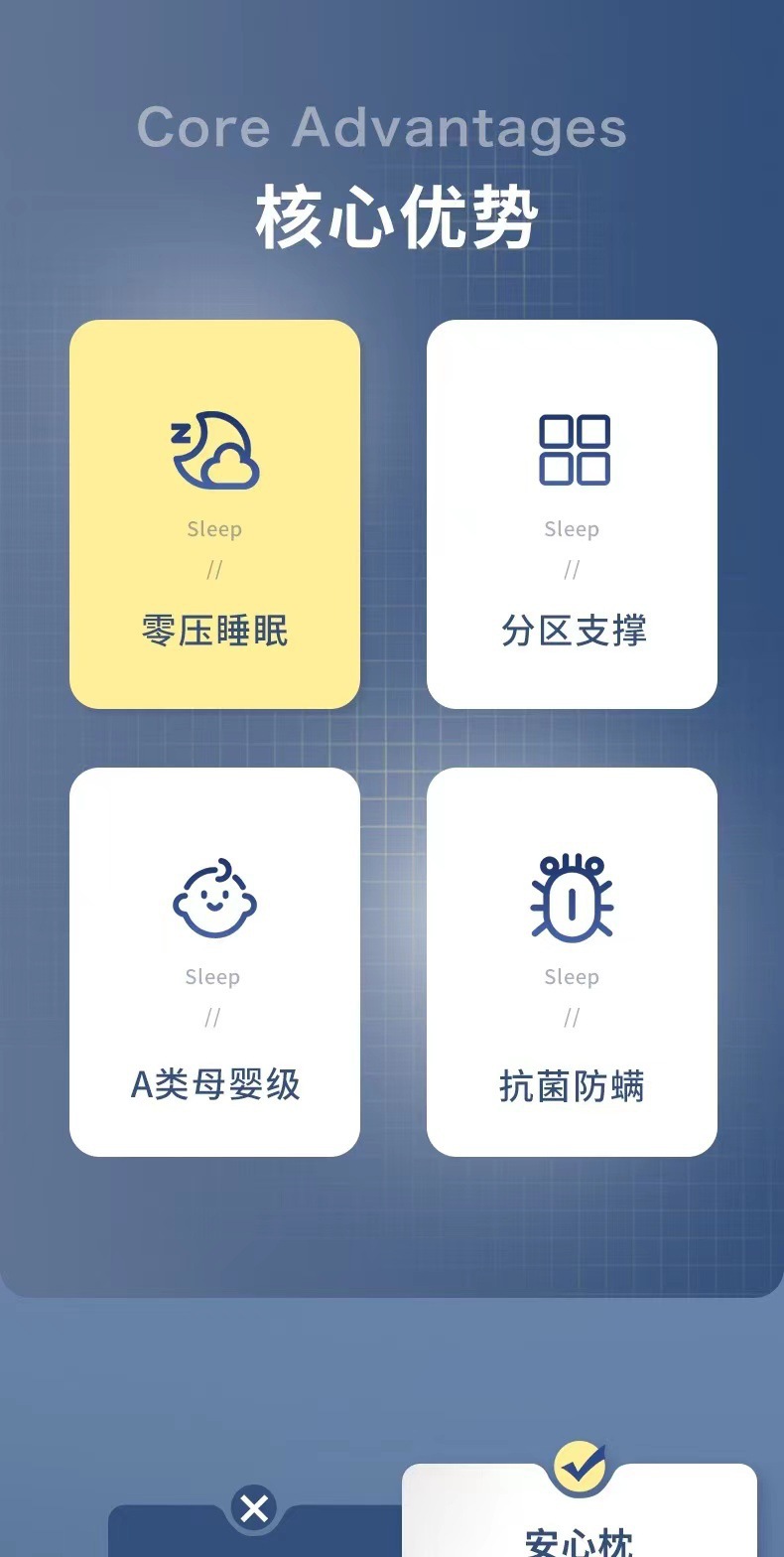 Core Advantages
核心优势

Sleep
//
零压睡眠

Sleep
//
分区支撑

Sleep
//
A类母婴级

Sleep
//
抗菌防螨

安心枕