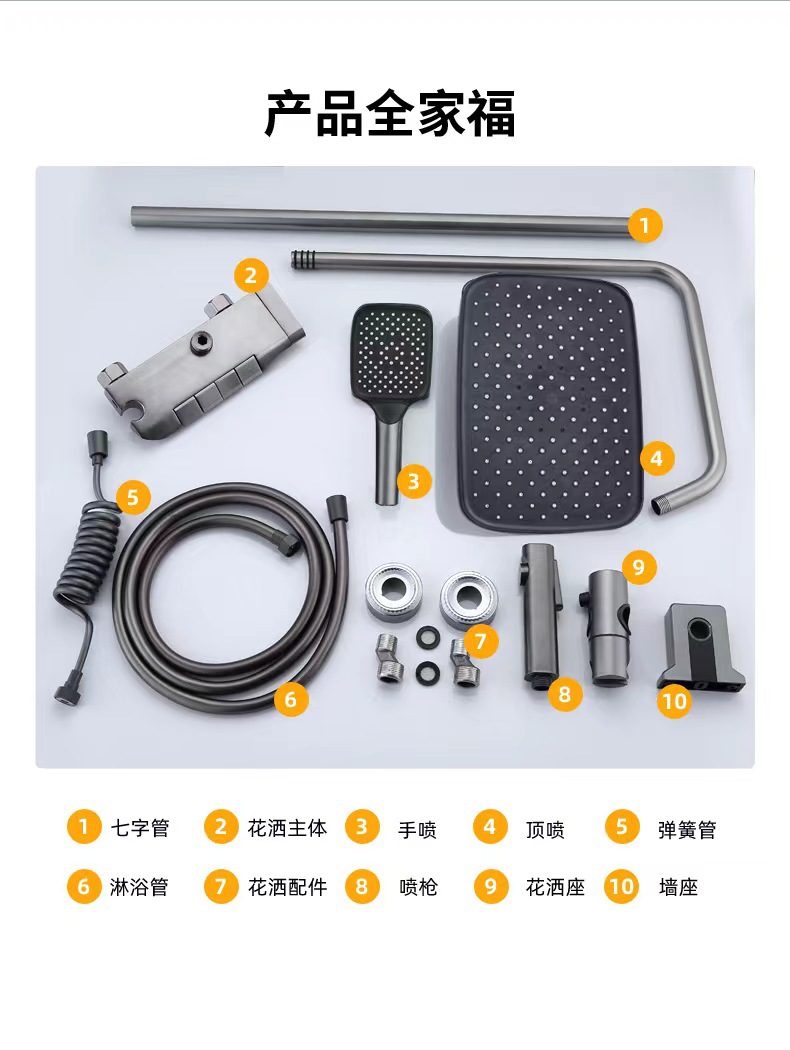 产品全家福

1
2
3
4
5
6
7
8
9
10

1 七字管
2 花洒主体
3 手喷
4 顶喷
5 弹簧管
6 淋浴管
7 花洒配件
8 喷枪
9 花洒座
10 墙座