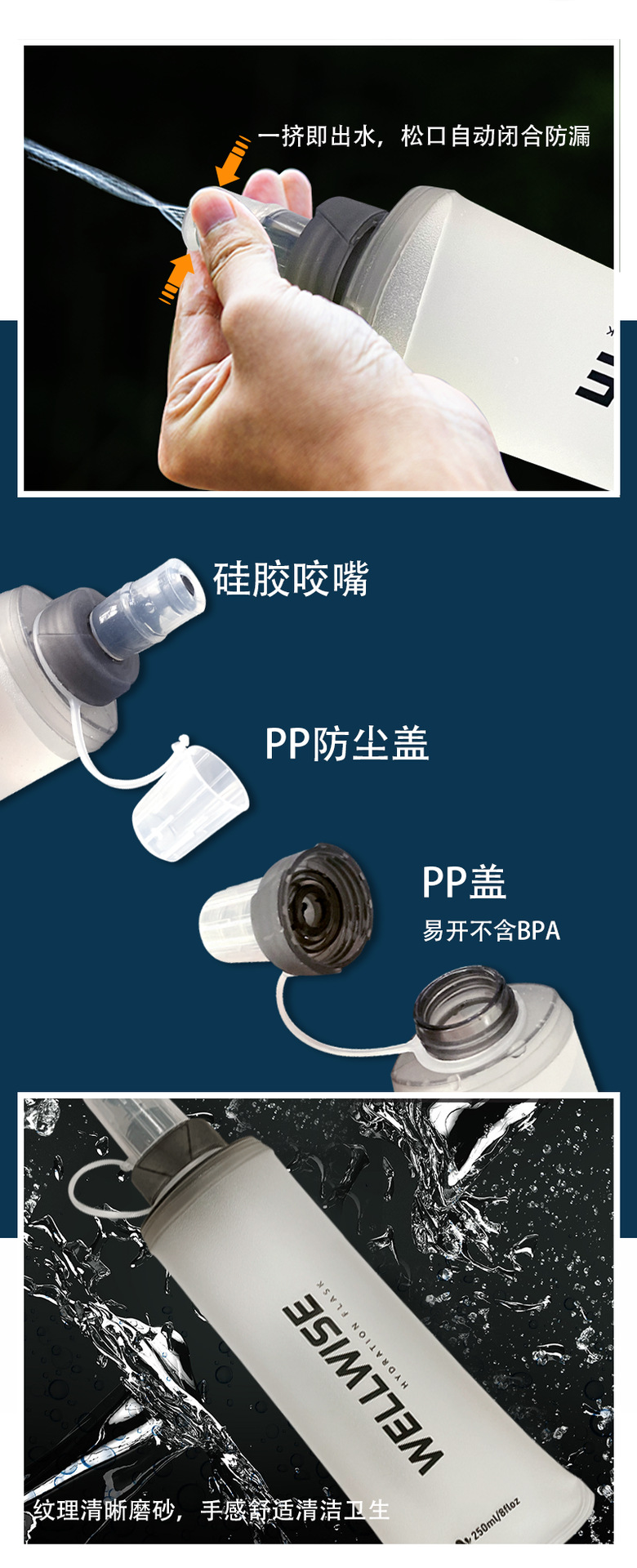 一挤即出水，松口自动闭合防漏

硅胶咬嘴

PP防尘盖

PP盖
易开不含BPA

HYDRATION FLASK
WELLWISE
250ml/8floz

纹理清晰磨砂，手感舒适清洁卫生